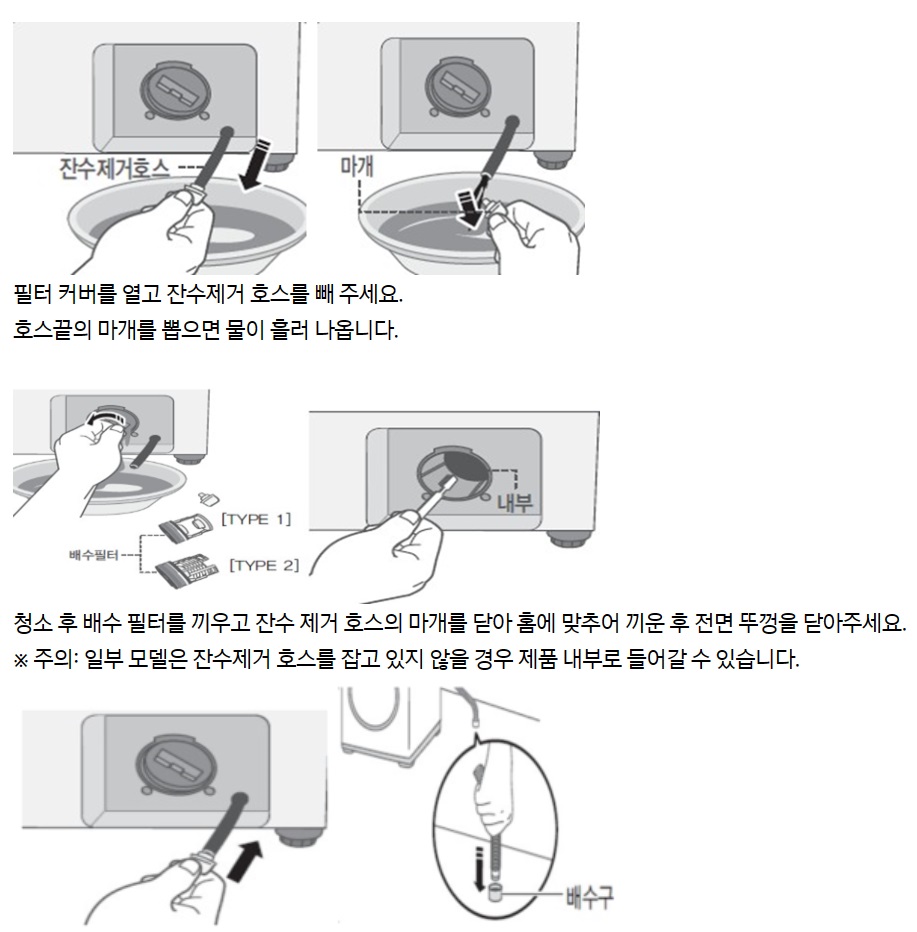 잔수제거호스

마개

필터 커버를 열고 잔수제거 호스를 빼 주세요.
호스끝의 마개를 뽑으면 물이 흘러 나옵니다.

[TYPE 1]

배수필터

[TYPE 2]

내부

청소 후 배수 필터를 끼우고 잔수 제거 호스의 마개를 닫아 홈에 맞추어 끼운 후 전면 뚜껑을 닫아주세요.
※ 주의: 일부 모델은 잔수제거 호스를 잡고 있지 않을 경우 제품 내부로 들어갈 수 있습니다.

배수구