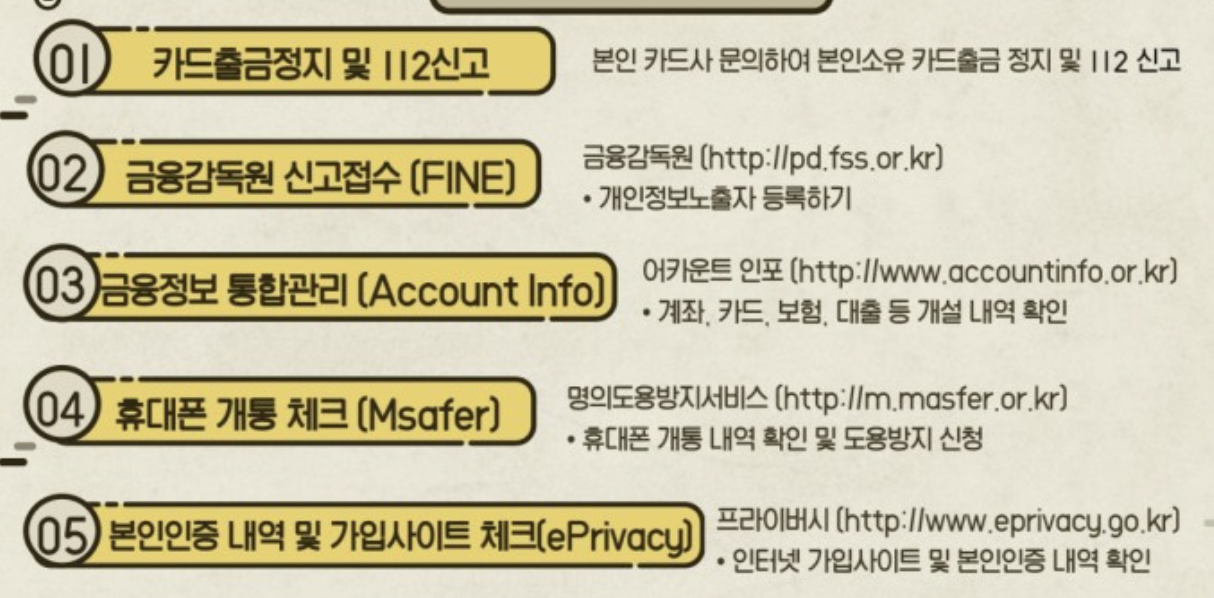 01 카드출금정지 및 112신고

본인 카드사 문의하여 본인소유 카드출금 정지 및 112 신고

02 금융감독원 신고접수 (FINE)

금융감독원 (http://pd.fss.or.kr)
• 개인정보노출자 등록하기

03 금융정보 통합관리 (Account Info)

어카운트 인포 (http://www.accountinfo.or.kr)
• 계좌, 카드, 보험, 대출 등 개설 내역 확인

04 휴대폰 개통 체크 (Msafer)

명의도용방지서비스 (http://m.masfer.or.kr)
• 휴대폰 개통 내역 확인 및 도용방지 신청

05 본인인증 내역 및 가입사이트 체크(ePrivacy)

프라이버시 (http://www.eprivacy.go.kr)
• 인터넷 가입사이트 및 본인인증 내역 확인