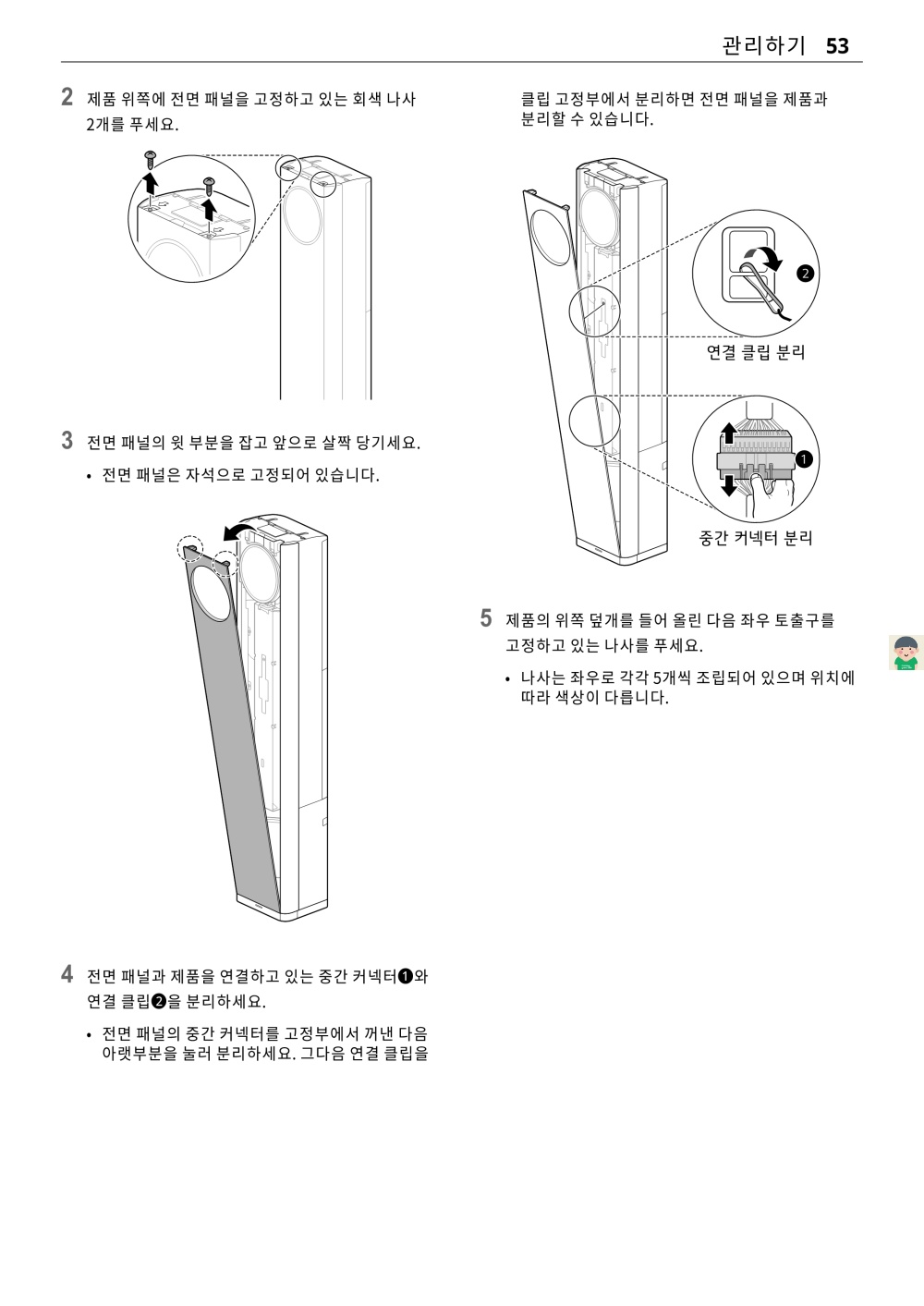 관리하기 53

2 제품 위쪽에 전면 패널을 고정하고 있는 회색 나사 2개를 푸세요.

3 전면 패널의 윗 부분을 잡고 앞으로 살짝 당기세요.

• 전면 패널은 자석으로 고정되어 있습니다.

4 전면 패널과 제품을 연결하고 있는 중간 커넥터❶와 연결 클립❷을 분리하세요.

• 전면 패널의 중간 커넥터를 고정부에서 꺼낸 다음 아랫부분을 눌러 분리하세요. 그다음 연결 클립을 클립 고정부에서 분리하면 전면 패널을 제품과 분리할 수 있습니다.

❷

연결 클립 분리

❶

중간 커넥터 분리

5 제품의 위쪽 덮개를 들어 올린 다음 좌우 토출구를 고정하고 있는 나사를 푸세요.

• 나사는 좌우로 각각 5개씩 조립되어 있으며 위치에 따라 색상이 다릅니다.