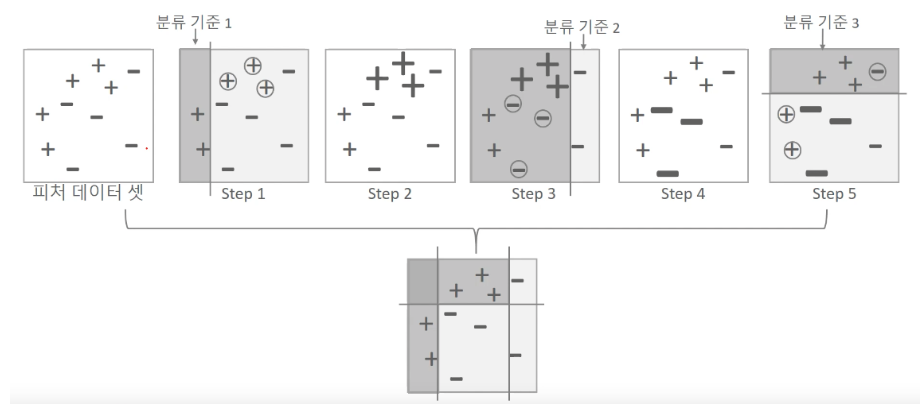 분류 기준 1

분류 기준 2

분류 기준 3

피처 데이터 셋

Step 1

Step 2

Step 3

Step 4

Step 5