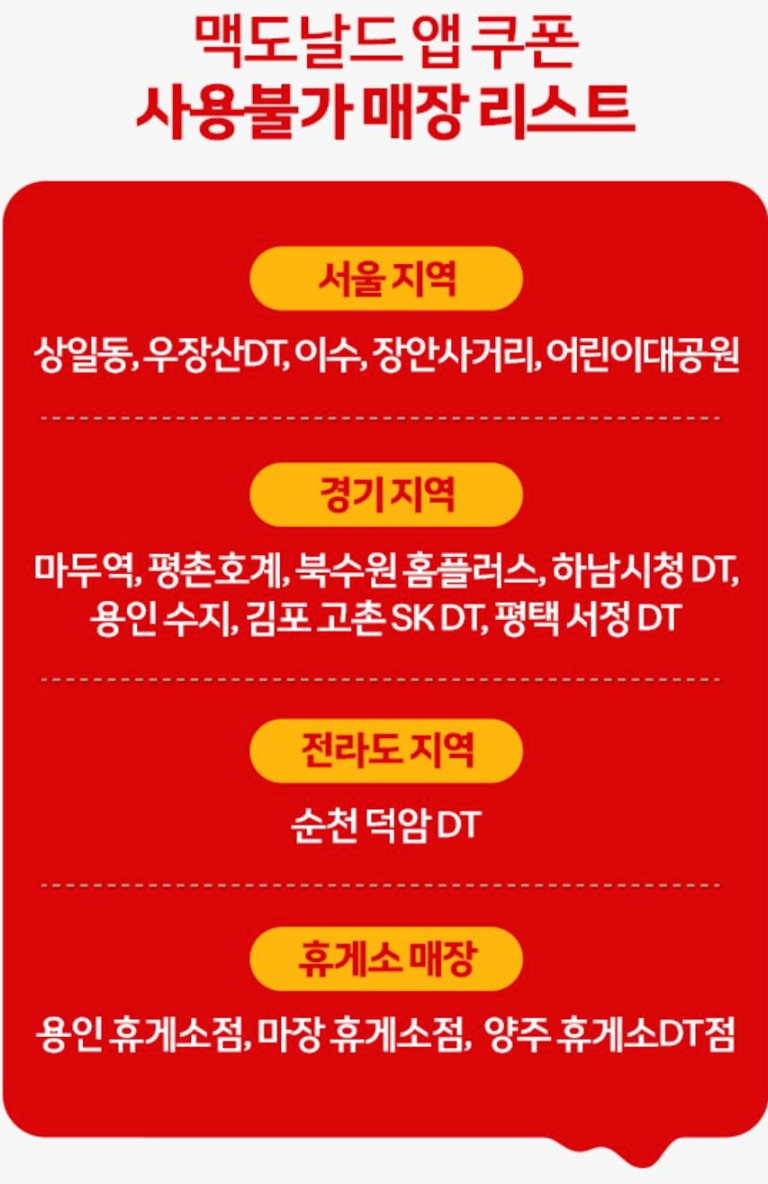 맥도날드 앱 쿠폰
사용불가 매장 리스트

서울 지역

상일동, 우장산DT, 이수, 장안사거리, 어린이대공원

경기 지역

마두역, 평촌호계, 북수원 홈플러스, 하남시청 DT, 용인 수지, 김포 고촌 SK DT, 평택 서정 DT

전라도 지역

순천 덕암 DT

휴게소 매장

용인 휴게소점, 마장 휴게소점, 양주 휴게소DT점