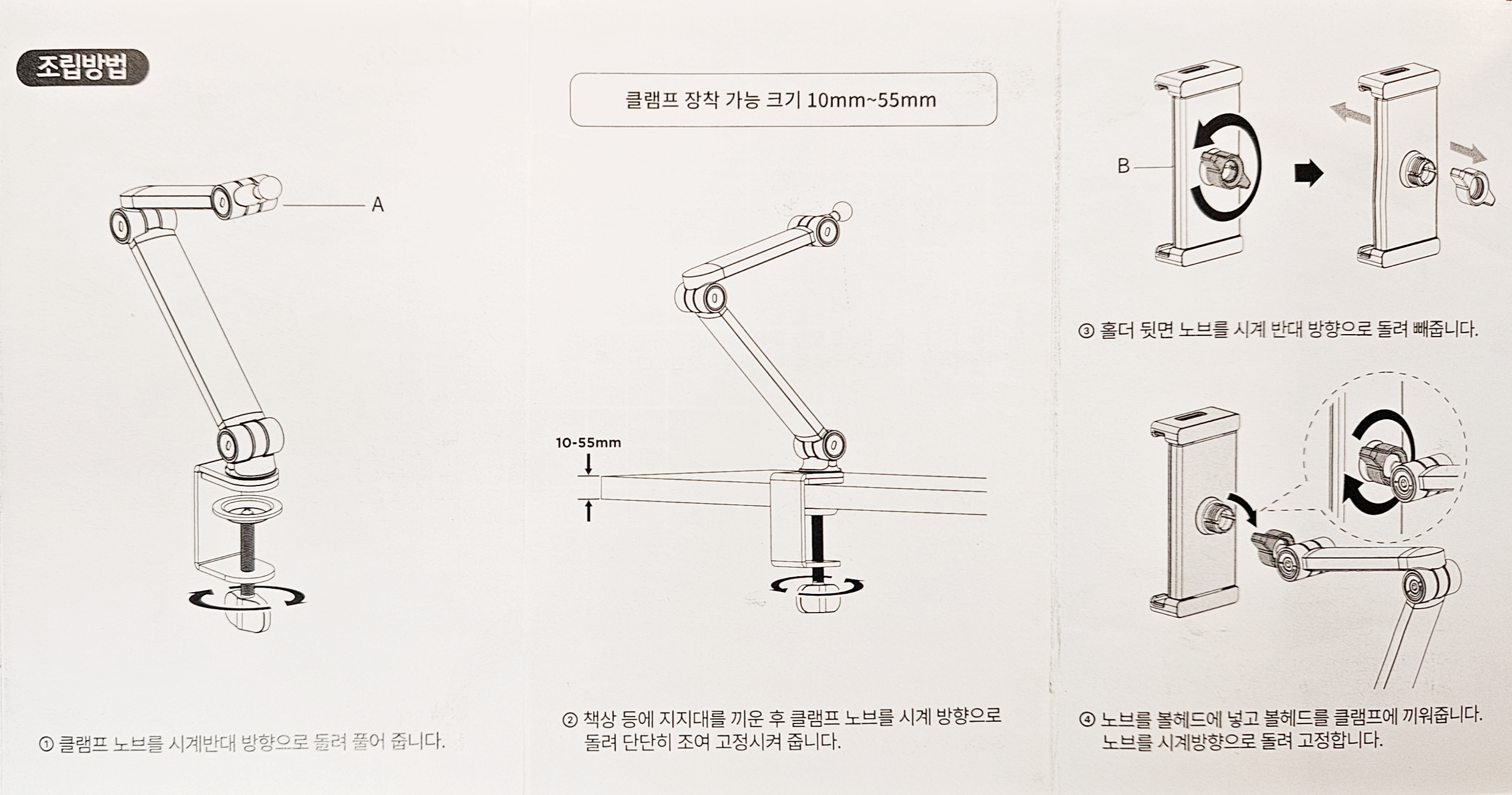 조립방법

A

① 클램프 노브를 시계반대 방향으로 돌려 풀어 줍니다.

클램프 장착 가능 크기 10mm~55mm

10-55mm

② 책상 등에 지지대를 끼운 후 클램프 노브를 시계 방향으로 돌려 단단히 조여 고정시켜 줍니다.

B

③ 홀더 뒷면 노브를 시계 반대 방향으로 돌려 빼줍니다.

④ 노브를 볼헤드에 넣고 볼헤드를 클램프에 끼워줍니다. 노브를 시계방향으로 돌려 고정합니다.