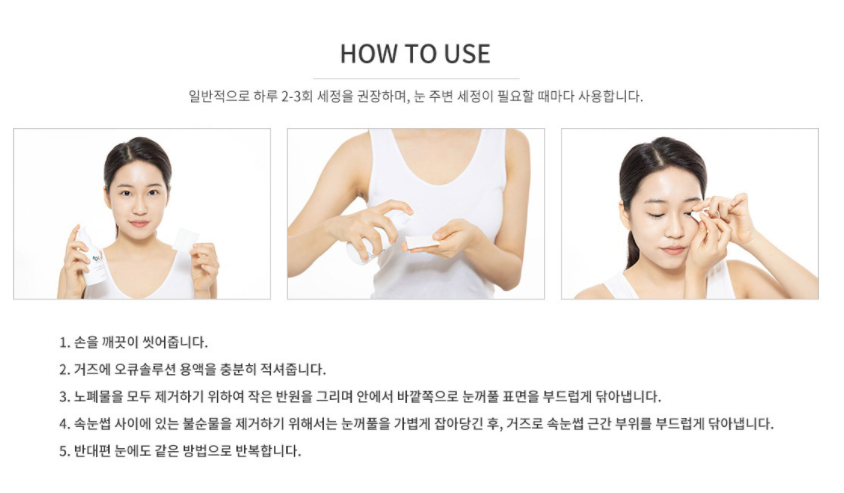 HOW TO USE

일반적으로 하루 2-3회 세정을 권장하며, 눈 주변 세정이 필요할 때마다 사용합니다.

1. 손을 깨끗이 씻어줍니다.
2. 거즈에 오큐솔루션 용액을 충분히 적셔줍니다.
3. 노폐물을 모두 제거하기 위하여 작은 반원을 그리며 안에서 바깥쪽으로 눈꺼풀 표면을 부드럽게 닦아냅니다.
4. 속눈썹 사이에 있는 불순물을 제거하기 위해서는 눈꺼풀을 가볍게 잡아당긴 후, 거즈로 속눈썹 근간 부위를 부드럽게 닦아냅니다.
5. 반대편 눈에도 같은 방법으로 반복합니다.