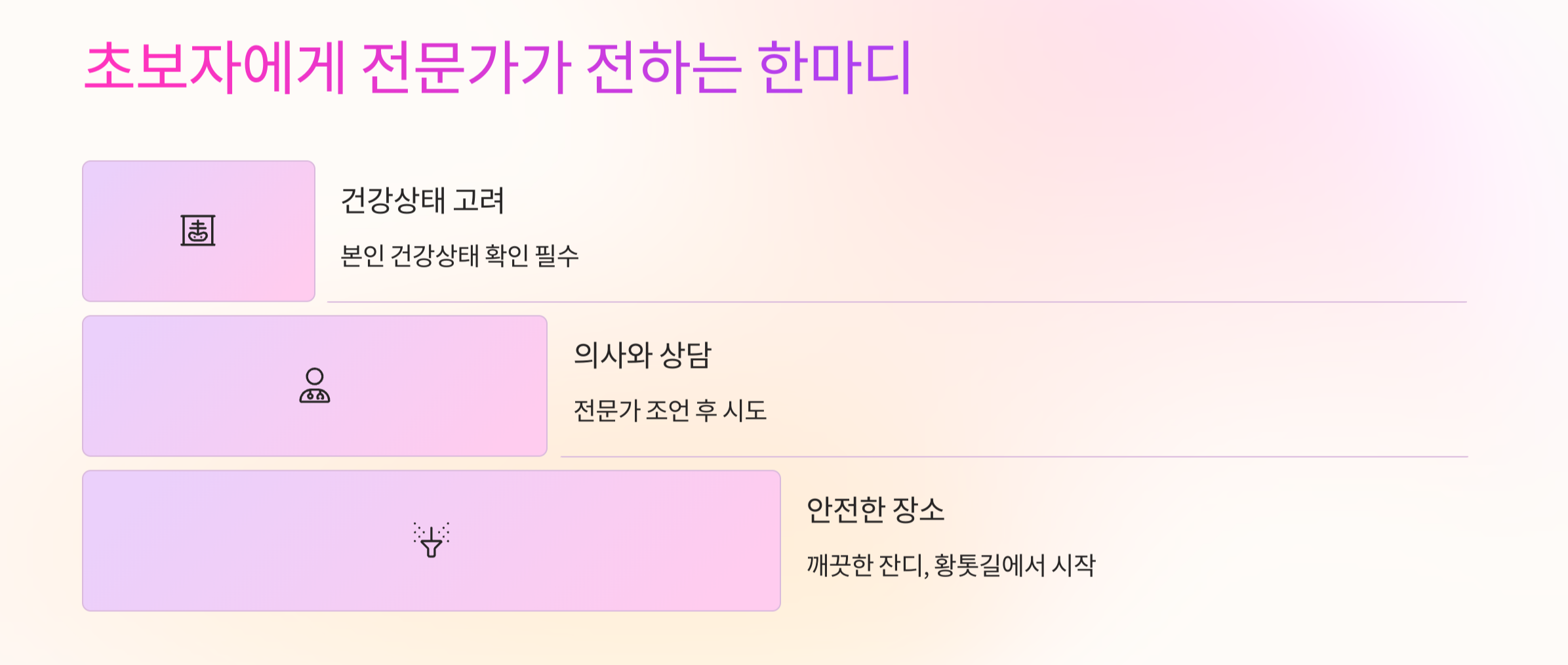 초보자에게 전문가가 전하는 한마디

건강상태 고려

본인 건강상태 확인 필수

의사와 상담

전문가 조언 후 시도

안전한 장소

깨끗한 잔디, 황톳길에서 시작