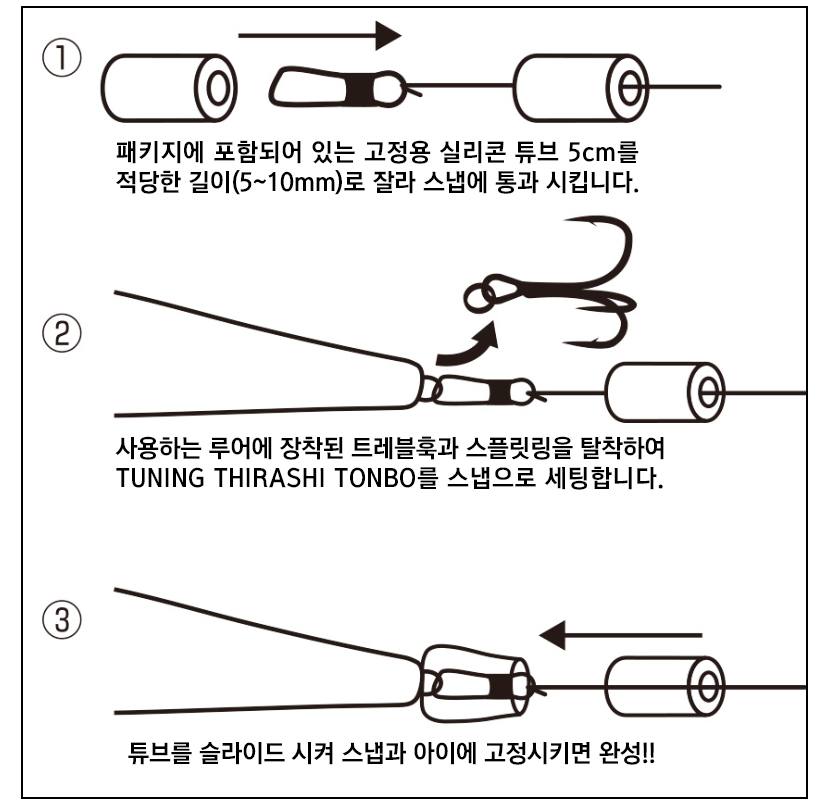 ①

패키지에 포함되어 있는 고정용 실리콘 튜브 5cm를 적당한 길이(5~10mm)로 잘라 스냅에 통과 시킵니다.

②

사용하는 루어에 장착된 트레블훅과 스플릿링을 탈착하여 TUNING THIRASHI TONBO를 스냅으로 세팅합니다.

③

튜브를 슬라이드 시켜 스냅과 아이에 고정시키면 완성!!