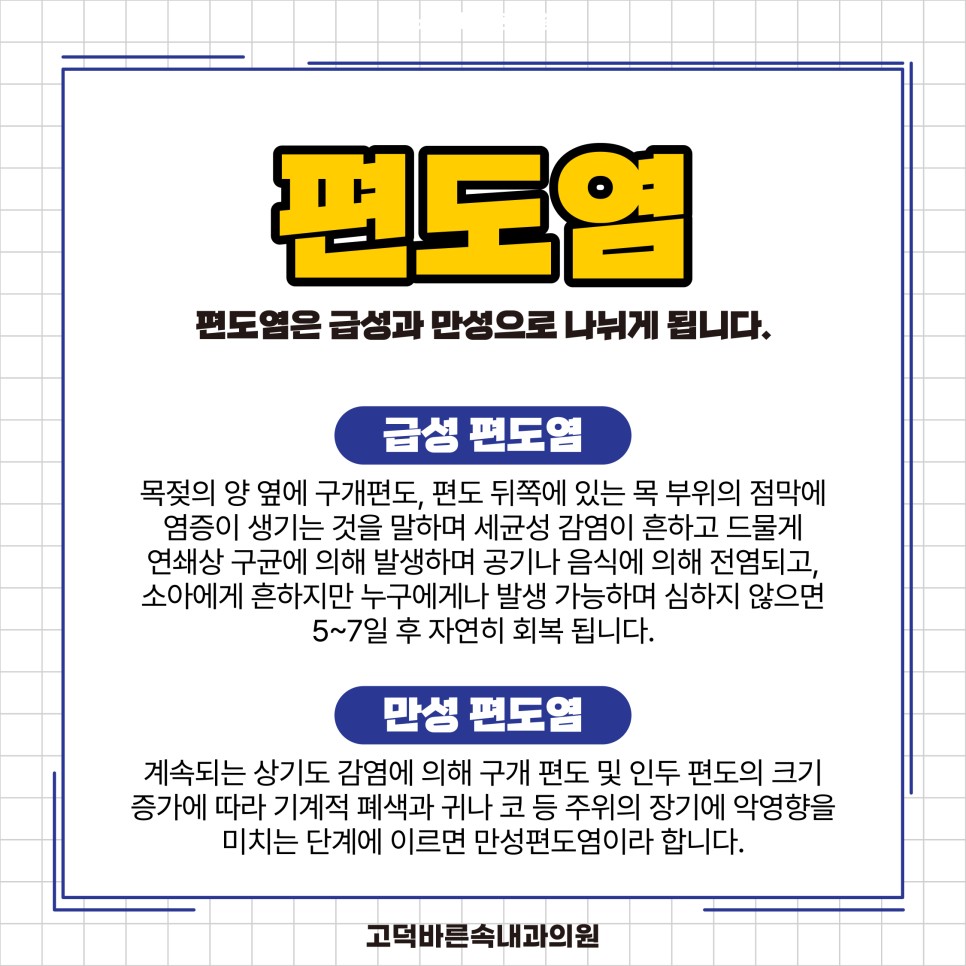 편도염

편도염은 급성과 만성으로 나뉘게 됩니다.

급성 편도염

목젖의 양 옆에 구개편도, 편도 뒤쪽에 있는 목 부위의 점막에 염증이 생기는 것을 말하며 세균성 감염이 흔하고 드물게 연쇄상 구균에 의해 발생하며 공기나 음식에 의해 전염되고, 소아에게 흔하지만 누구에게나 발생 가능하며 심하지 않으면 5~7일 후 자연히 회복 됩니다.

만성 편도염

계속되는 상기도 감염에 의해 구개 편도 및 인두 편도의 크기 증가에 따라 기계적 폐색과 귀나 코 등 주위의 장기에 악영향을 미치는 단계에 이르면 만성편도염이라 합니다.

고덕바른속내과의원