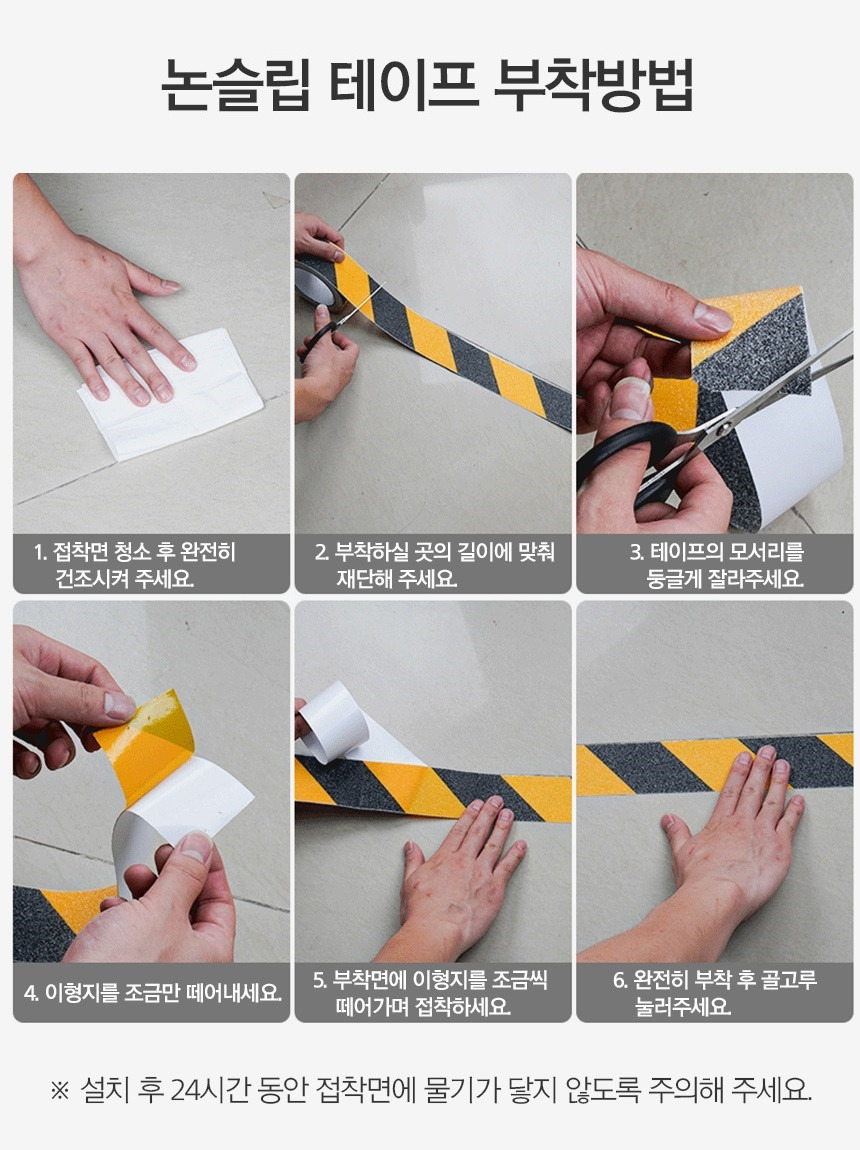 논슬립 테이프 부착방법

1. 접착면 청소 후 완전히 건조시켜 주세요.

2. 부착하실 곳의 길이에 맞춰 재단해 주세요.

3. 테이프의 모서리를 둥글게 잘라주세요.

4. 이형지를 조금만 떼어내세요.

5. 부착면에 이형지를 조금씩 떼어가며 접착하세요.

6. 완전히 부착 후 골고루 눌러주세요.

※ 설치 후 24시간 동안 접착면에 물기가 닿지 않도록 주의해 주세요.