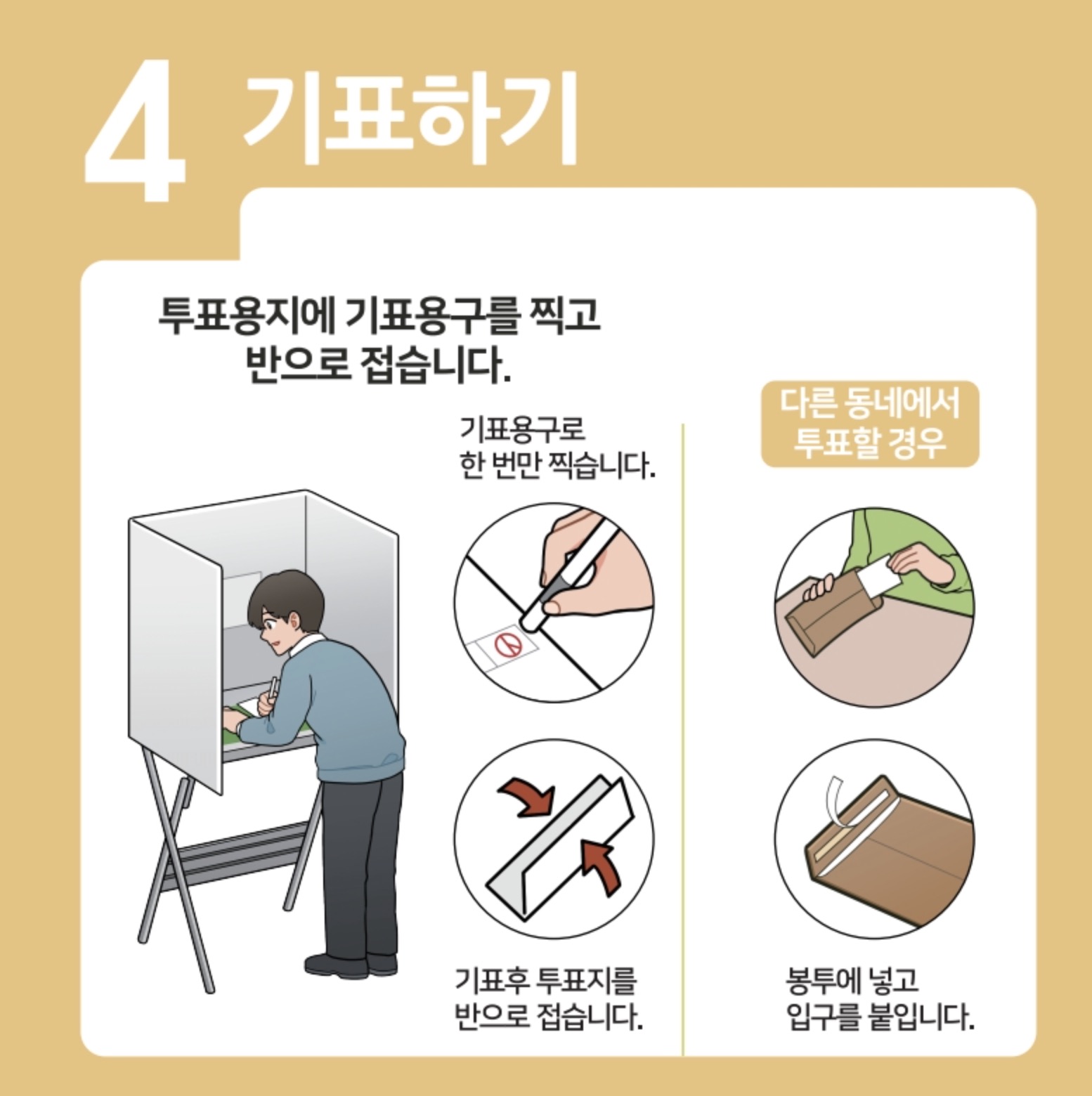 4 기표하기

투표용지에 기표용구를 찍고 반으로 접습니다.

기표용구로 한 번만 찍습니다.

기표후 투표지를 반으로 접습니다.

다른 동네에서 투표할 경우

봉투에 넣고 입구를 붙입니다.