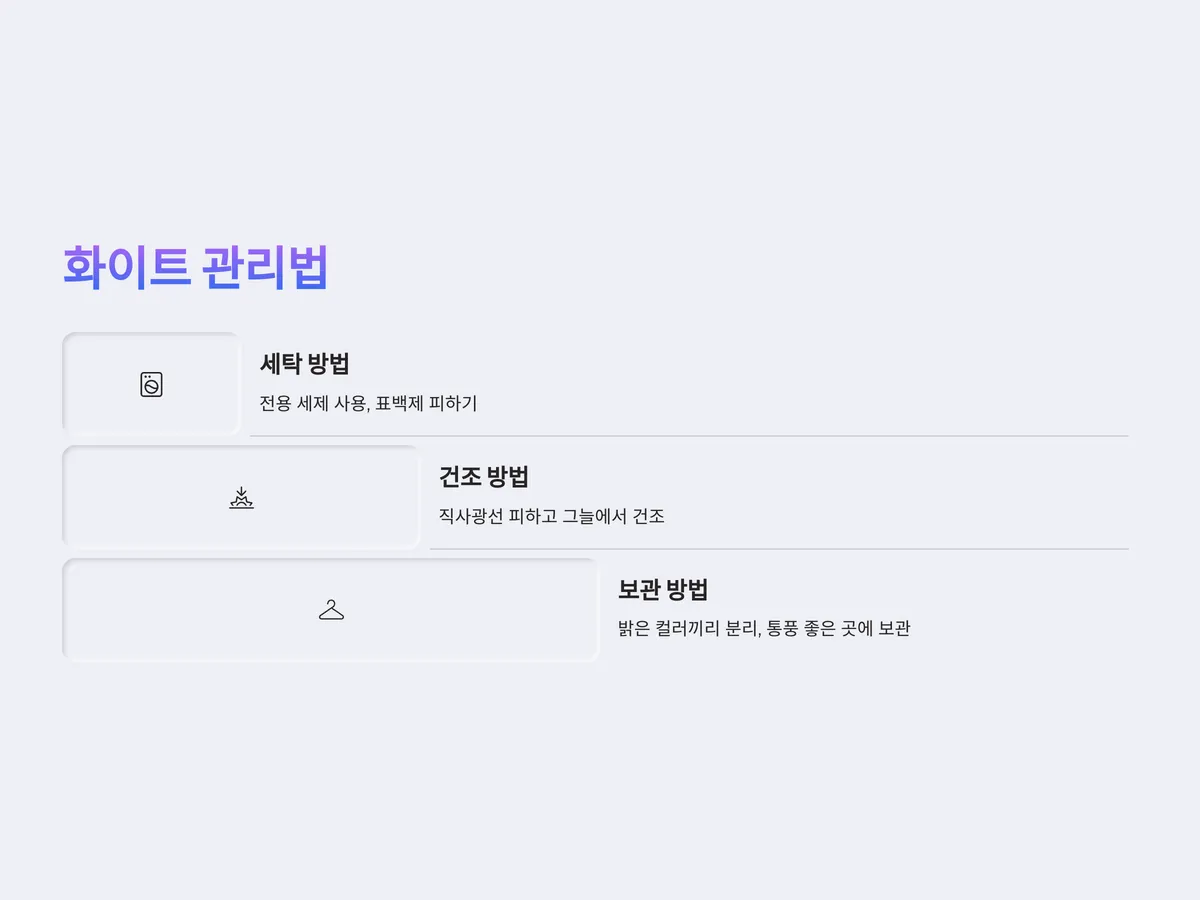 화이트 관리법

세탁 방법

전용 세제 사용, 표백제 피하기

건조 방법

직사광선 피하고 그늘에서 건조

보관 방법

밝은 컬러끼리 분리, 통풍 좋은 곳에 보관