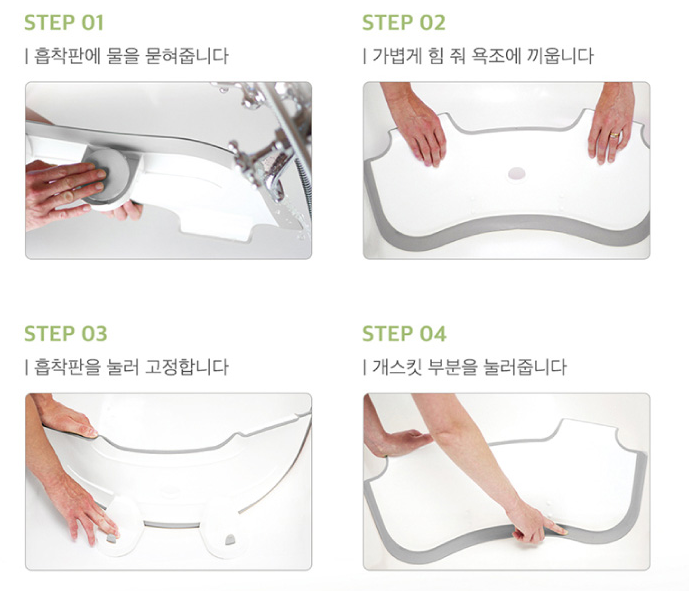 STEP 01

| 흡착판에 물을 묻혀줍니다

STEP 02

| 가볍게 힘 줘 욕조에 끼웁니다

STEP 03

| 흡착판을 눌러 고정합니다

STEP 04

| 개스킷 부분을 눌러줍니다