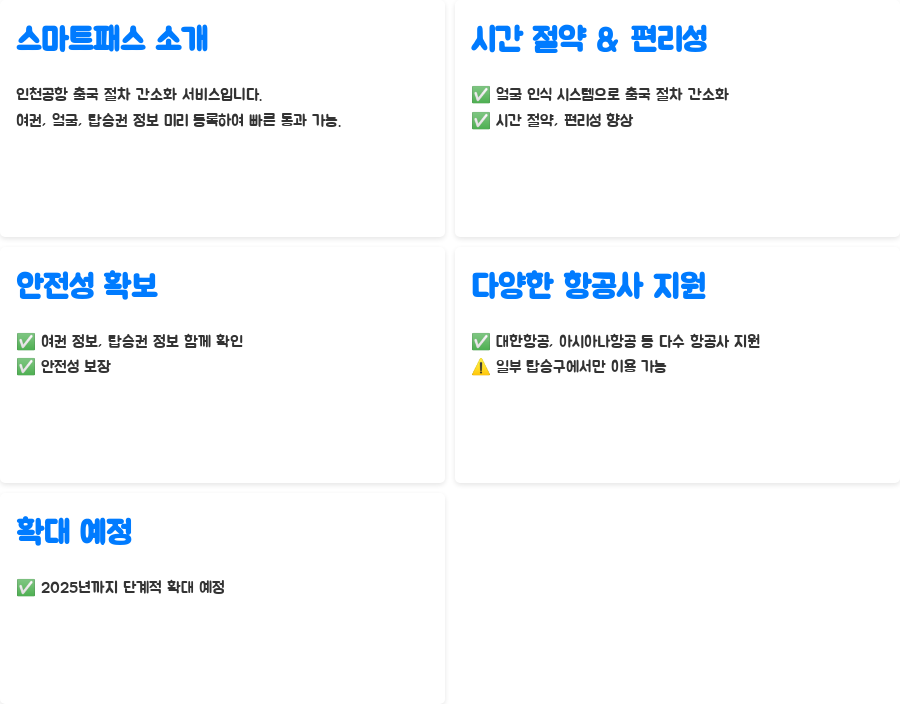 스마트패스 소개

인천공항 출국 절차 간소화 서비스입니다.
여권, 얼굴, 탑승권 정보 미리 등록하여 빠른 통과 가능.

시간 절약 & 편리성

✅ 얼굴 인식 시스템으로 출국 절차 간소화
✅ 시간 절약, 편리성 향상

안전성 확보

✅ 여권 정보, 탑승권 정보 함께 확인
✅ 안전성 보장

다양한 항공사 지원

✅ 대한항공, 아시아나항공 등 다수 항공사 지원
⚠️ 일부 탑승구에서만 이용 가능

확대 예정

✅ 2025년까지 단계적 확대 예정