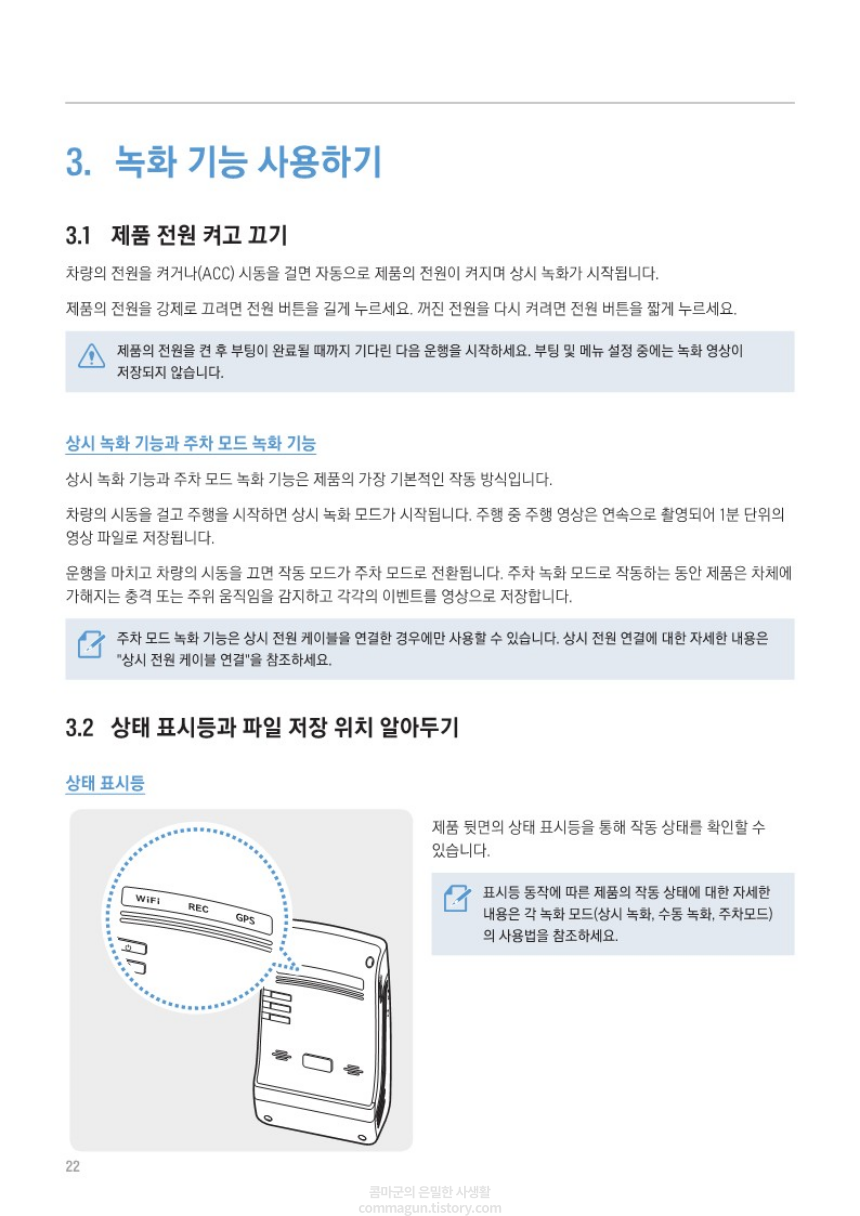 3. 녹화 기능 사용하기

3.1 제품 전원 켜고 끄기

차량의 전원을 켜거나(ACC) 시동을 걸면 자동으로 제품의 전원이 켜지며 상시 녹화가 시작됩니다.

제품의 전원을 강제로 끄려면 전원 버튼을 길게 누르세요. 꺼진 전원을 다시 켜려면 전원 버튼을 짧게 누르세요.

제품의 전원을 켠 후 부팅이 완료될 때까지 기다린 다음 운행을 시작하세요. 부팅 및 메뉴 설정 중에는 녹화 영상이 저장되지 않습니다.

상시 녹화 기능과 주차 모드 녹화 기능

상시 녹화 기능과 주차 모드 녹화 기능은 제품의 가장 기본적인 작동 방식입니다.

차량의 시동을 걸고 주행을 시작하면 상시 녹화 모드가 시작됩니다. 주행 중 주행 영상은 연속으로 촬영되어 1분 단위의 영상 파일로 저장됩니다.

운행을 마치고 차량의 시동을 끄면 작동 모드가 주차 모드로 전환됩니다. 주차 녹화 모드로 작동하는 동안 제품은 차체에 가해지는 충격 또는 주위 움직임을 감지하고 각각의 이벤트를 영상으로 저장합니다.

주차 모드 녹화 기능은 상시 전원 케이블을 연결한 경우에만 사용할 수 있습니다. 상시 전원 연결에 대한 자세한 내용은 "상시 전원 케이블 연결"을 참조하세요.

3.2 상태 표시등과 파일 저장 위치 알아두기

상태 표시등

WiFi REC GPS

제품 뒷면의 상태 표시등을 통해 작동 상태를 확인할 수 있습니다.

표시등 동작에 따른 제품의 작동 상태에 대한 자세한 내용은 각 녹화 모드(상시 녹화, 수동 녹화, 주차모드)의 사용법을 참조하세요.

22

콤마군의 은밀한 사생활
commagun.tistory.com