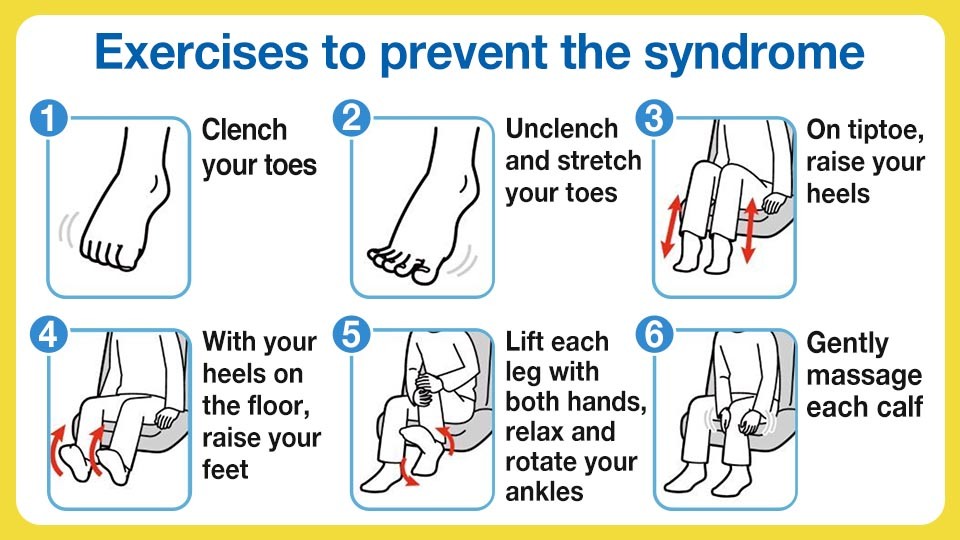 Exercises to prevent the syndrome

1 Clench your toes

2 Unclench and stretch your toes

3 On tiptoe, raise your heels

4 With your heels on the floor, raise your feet

5 Lift each leg with both hands, relax and rotate your ankles

6 Gently massage each calf