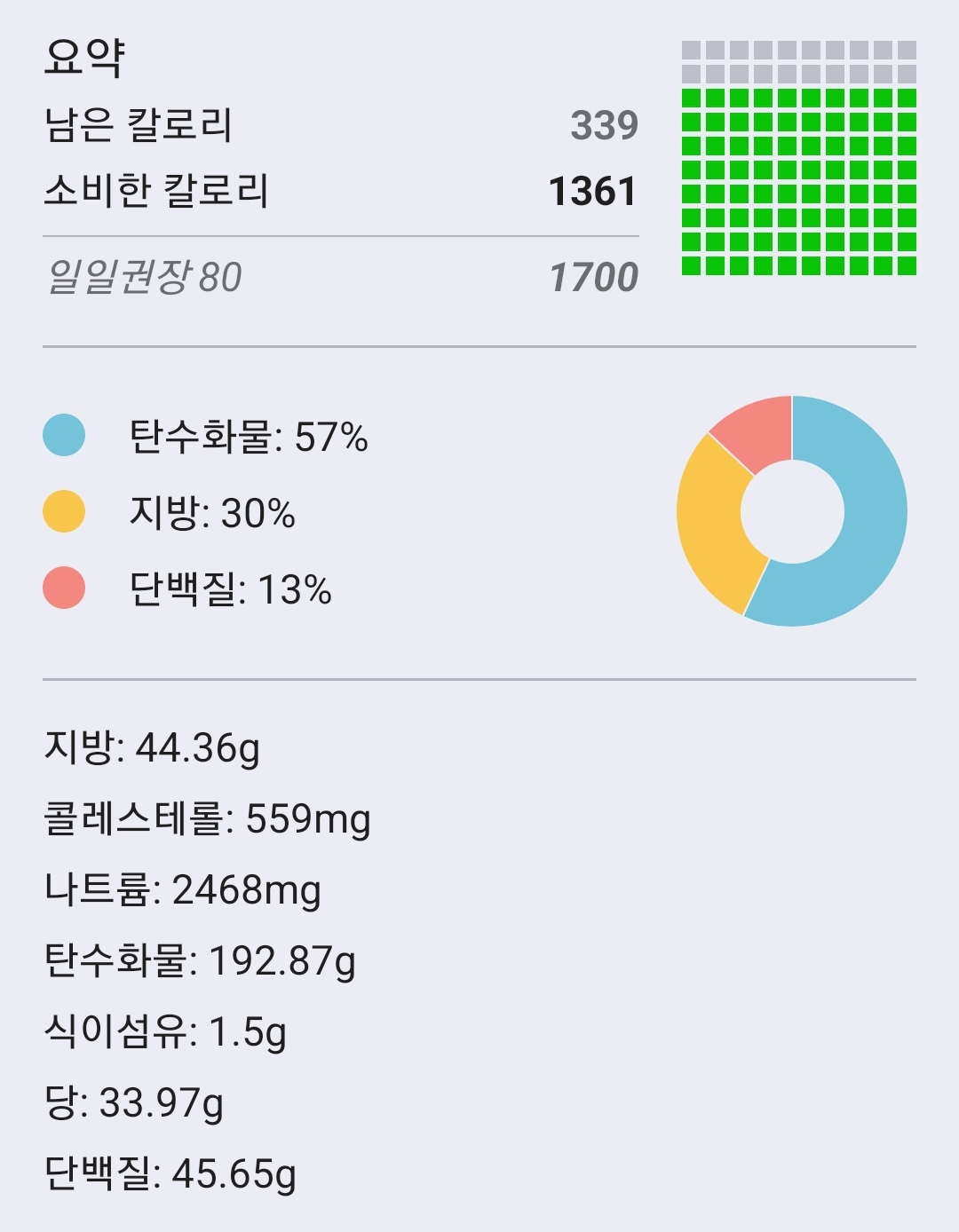 요약

남은 칼로리 339

소비한 칼로리 1361

일일권장 80 1700

탄수화물: 57%

지방: 30%

단백질: 13%

지방: 44.36g

콜레스테롤: 559mg

나트륨: 2468mg

탄수화물: 192.87g

식이섬유: 1.5g

당: 33.97g

단백질: 45.65g