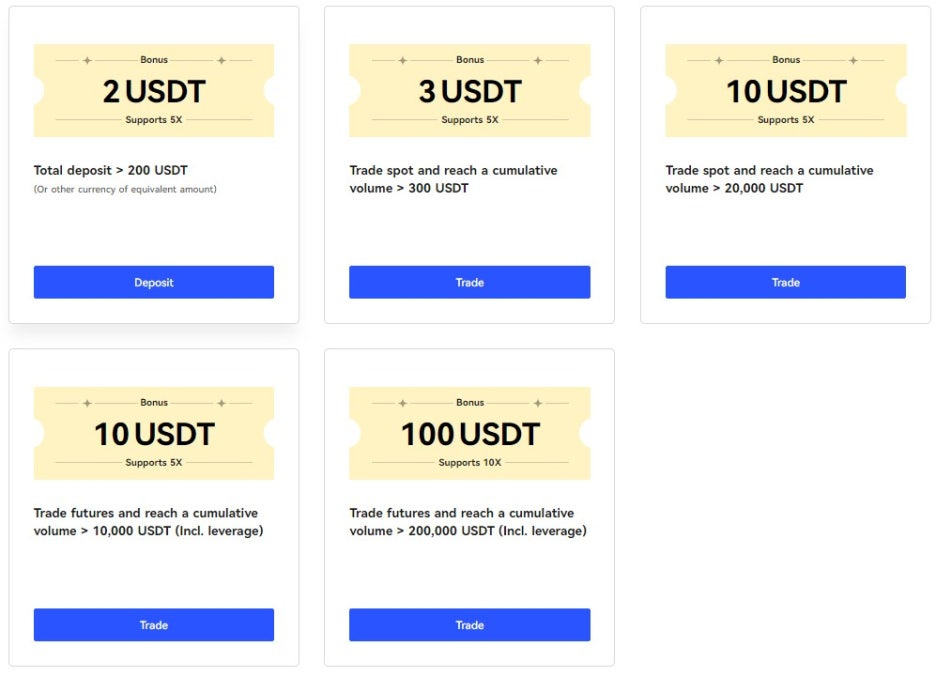 Bonus
2 USDT
Supports 5X

Total deposit > 200 USDT
(Or other currency of equivalent amount)

Deposit

Bonus
3 USDT
Supports 5X

Trade spot and reach a cumulative volume > 300 USDT

Trade

Bonus
10 USDT
Supports 5X

Trade spot and reach a cumulative volume > 20,000 USDT

Trade

Bonus
10 USDT
Supports 5X

Trade futures and reach a cumulative volume > 10,000 USDT (Incl. leverage)

Trade

Bonus
100 USDT
Supports 10X

Trade futures and reach a cumulative volume > 200,000 USDT (Incl. leverage)

Trade