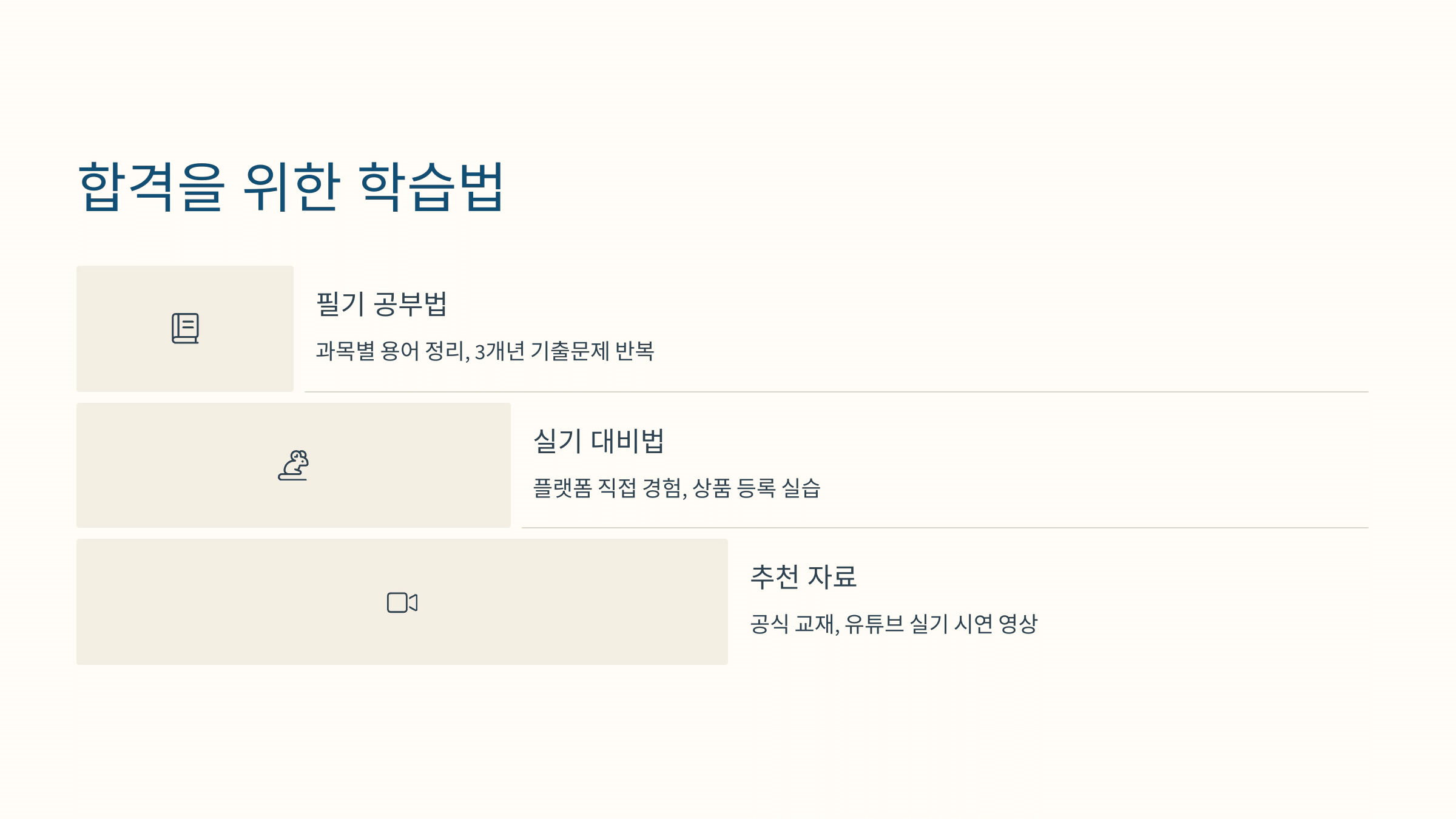 합격을 위한 학습법

필기 공부법

과목별 용어 정리, 3개년 기출문제 반복

실기 대비법

플랫폼 직접 경험, 상품 등록 실습

추천 자료

공식 교재, 유튜브 실기 시연 영상