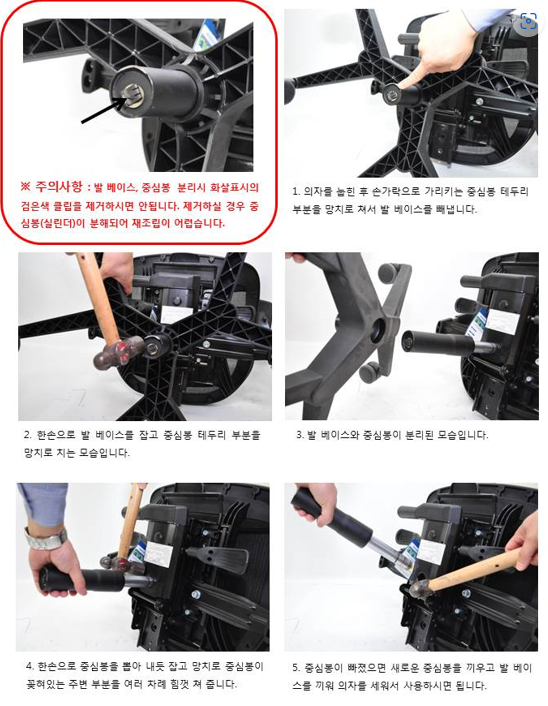 ※ 주의사항 : 발 베이스, 중심봉 분리시 화살표시의 검은색 클립을 제거하시면 안됩니다. 제거하실 경우 중심봉(실린더)이 분해되어 재조립이 어렵습니다.

1. 의자를 눕힌 후 손가락으로 가리키는 중심봉 테두리 부분을 망치로 쳐서 발 베이스를 빼냅니다.

2. 한손으로 발 베이스를 잡고 중심봉 테두리 부분을 망치로 치는 모습입니다.

3. 발 베이스와 중심봉이 분리된 모습입니다.

4. 한손으로 중심봉을 뽑아 내듯 잡고 망치로 중심봉이 꽂혀있는 주변 부분을 여러 차례 힘껏 쳐 줍니다.

5. 중심봉이 빠졌으면 새로운 중심봉을 끼우고 발 베이스를 끼워 의자를 세워서 사용하시면 됩니다.