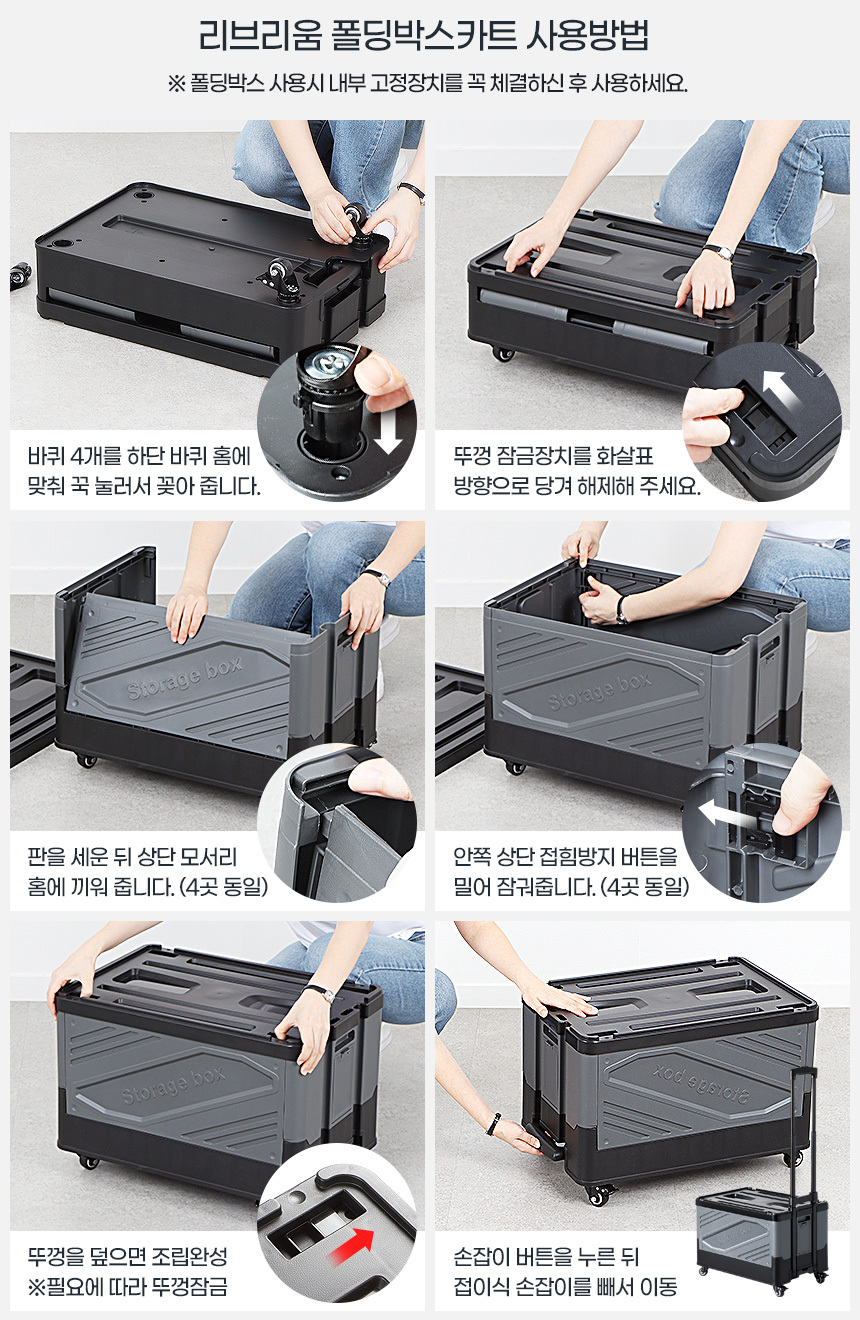 리브리움 폴딩박스카트 사용방법

※ 폴딩박스 사용시 내부 고정장치를 꼭 체결하신 후 사용하세요.

바퀴 4개를 하단 바퀴 홈에 맞춰 꾹 눌러서 꽂아 줍니다.

뚜껑 잠금장치를 화살표 방향으로 당겨 해제해 주세요.

Storage box

판을 세운 뒤 상단 모서리 홈에 끼워 줍니다. (4곳 동일)

Storage box

안쪽 상단 접힘방지 버튼을 밀어 잠궈줍니다. (4곳 동일)

Storage box

뚜껑을 덮으면 조립완성
※필요에 따라 뚜껑잠금

Storage box

손잡이 버튼을 누른 뒤 접이식 손잡이를 빼서 이동