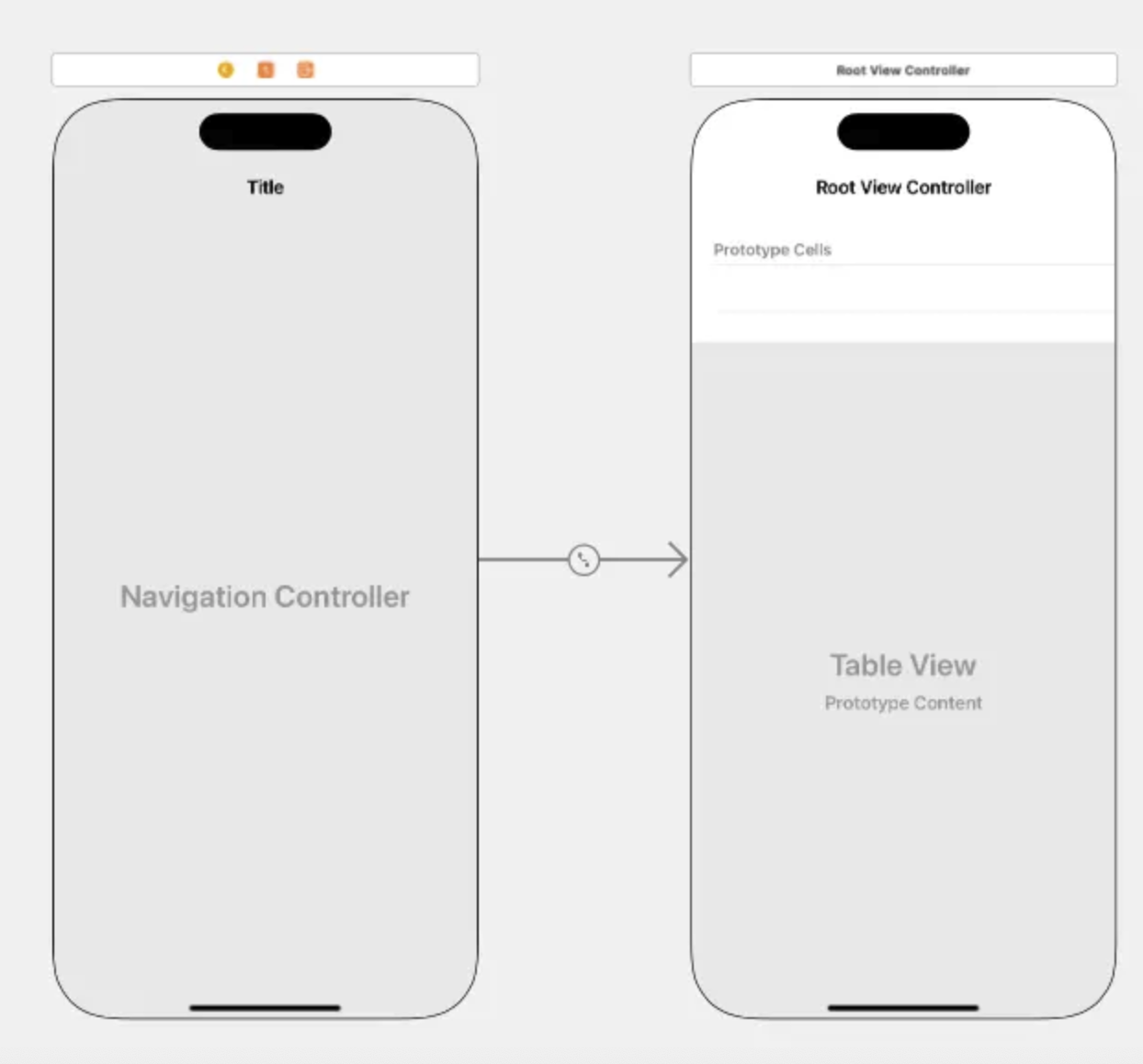 Title

Navigation Controller

Root View Controller

Root View Controller

Prototype Cells

Table View
Prototype Content