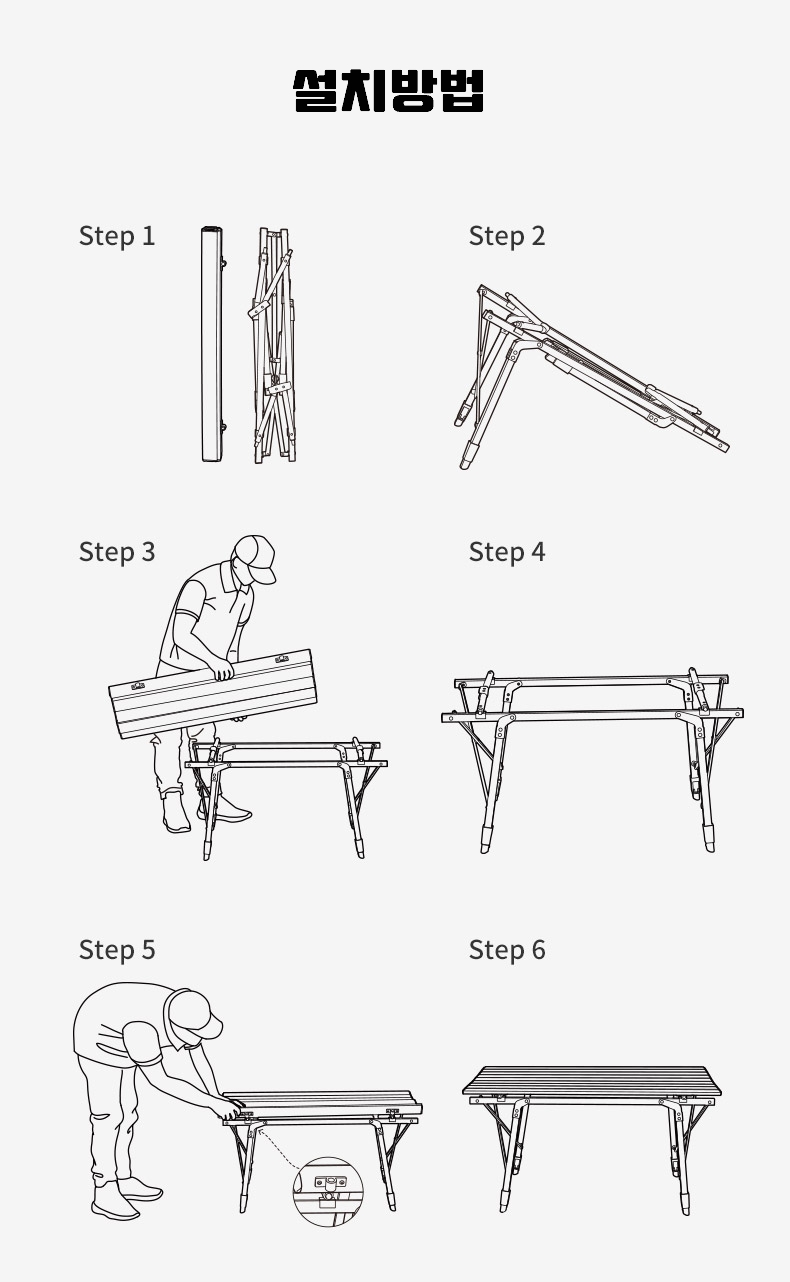 설치방법

Step 1

Step 2

Step 3

Step 4

Step 5

Step 6