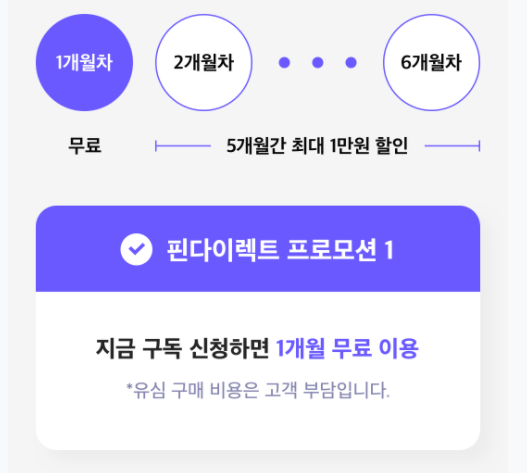 1개월차

2개월차

6개월차

무료

5개월간 최대 1만원 할인

핀다이렉트 프로모션 1

지금 구독 신청하면 1개월 무료 이용

*유심 구매 비용은 고객 부담입니다.