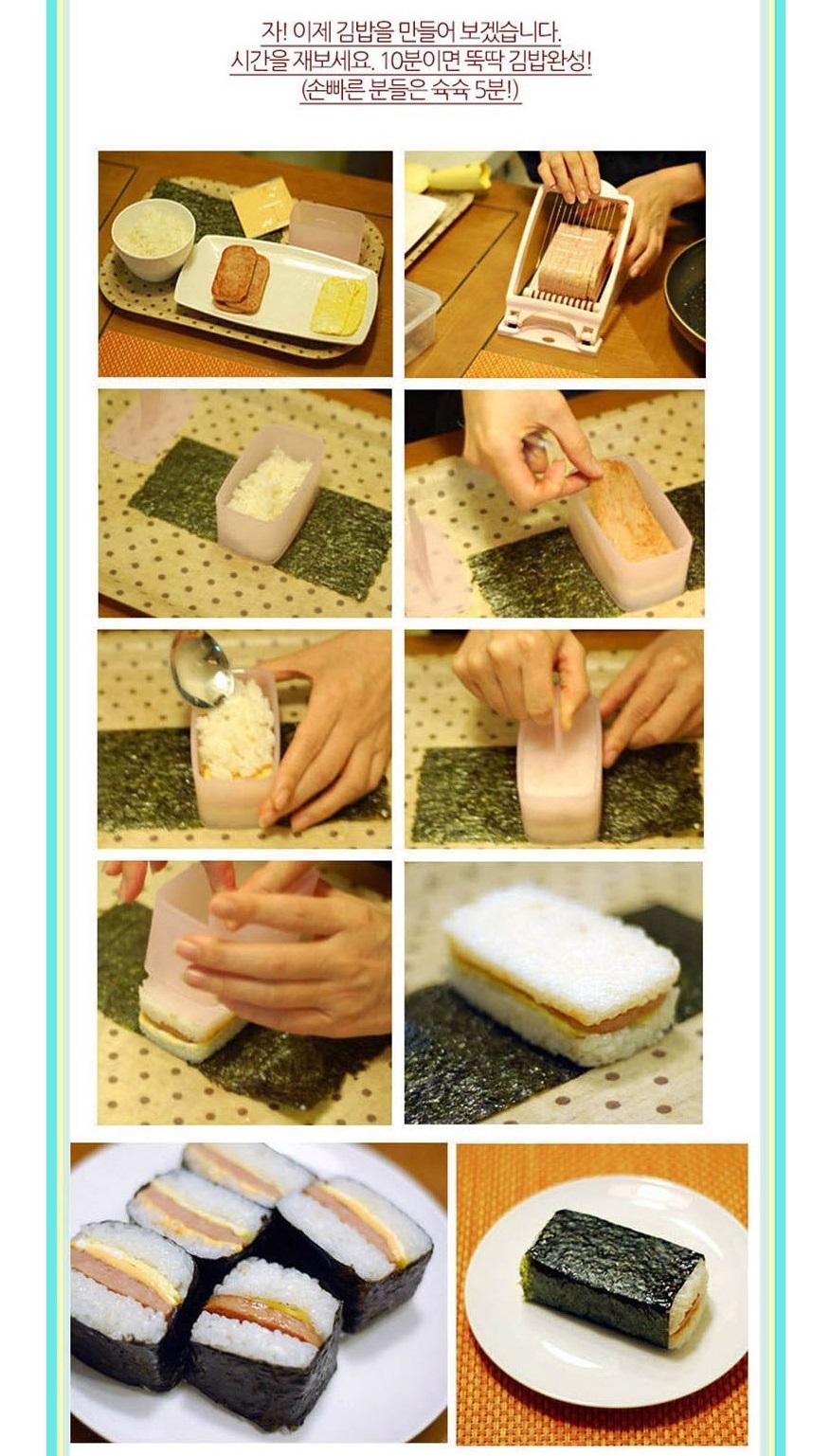 자! 이제 김밥을 만들어 보겠습니다.
시간을 재보세요. 10분이면 뚝딱 김밥완성!
(손빠른 분들은 슉슉 5분!)