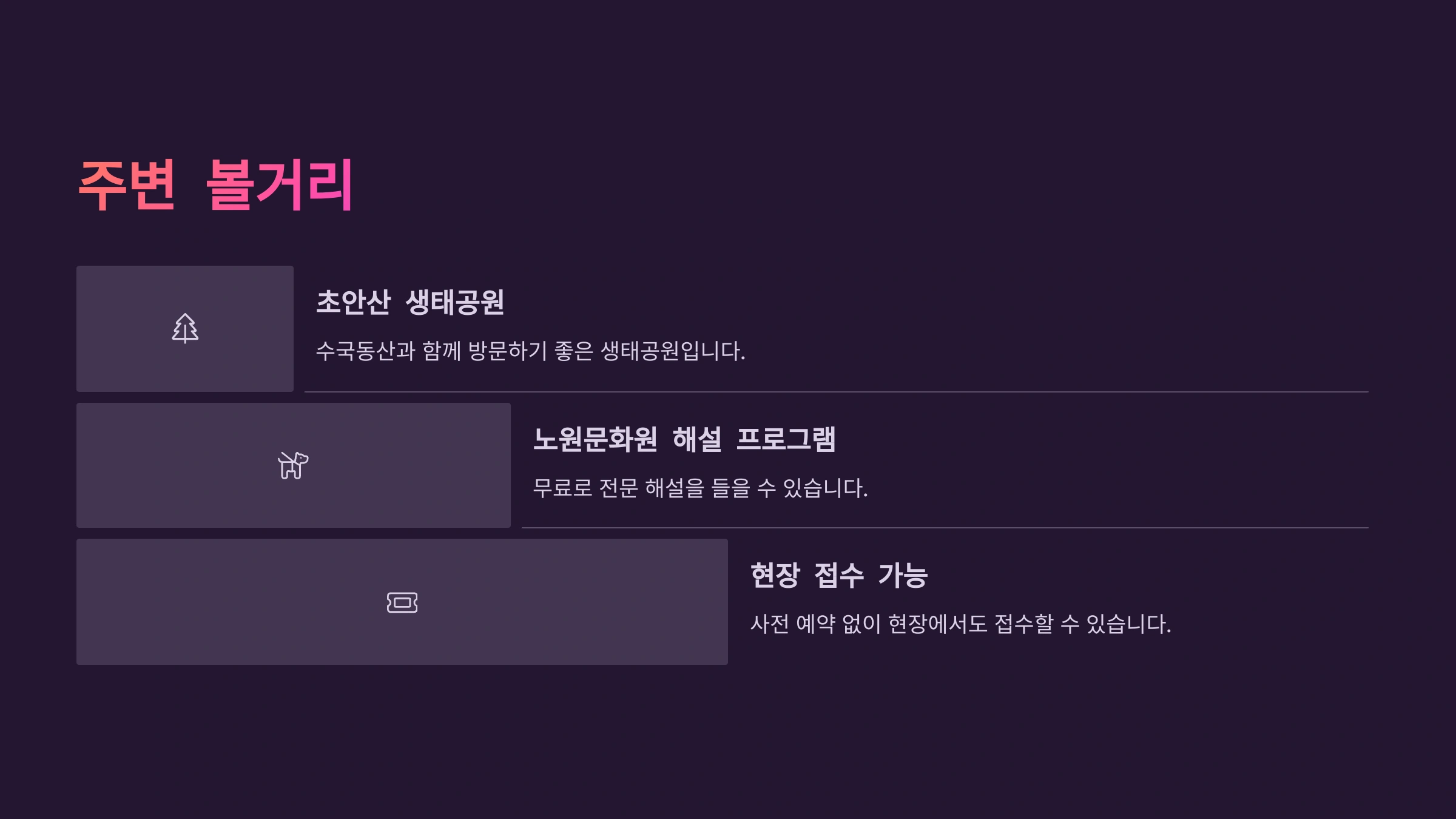 주변 볼거리

초안산 생태공원

수국동산과 함께 방문하기 좋은 생태공원입니다.

노원문화원 해설 프로그램

무료로 전문 해설을 들을 수 있습니다.

현장 접수 가능

사전 예약 없이 현장에서도 접수할 수 있습니다.