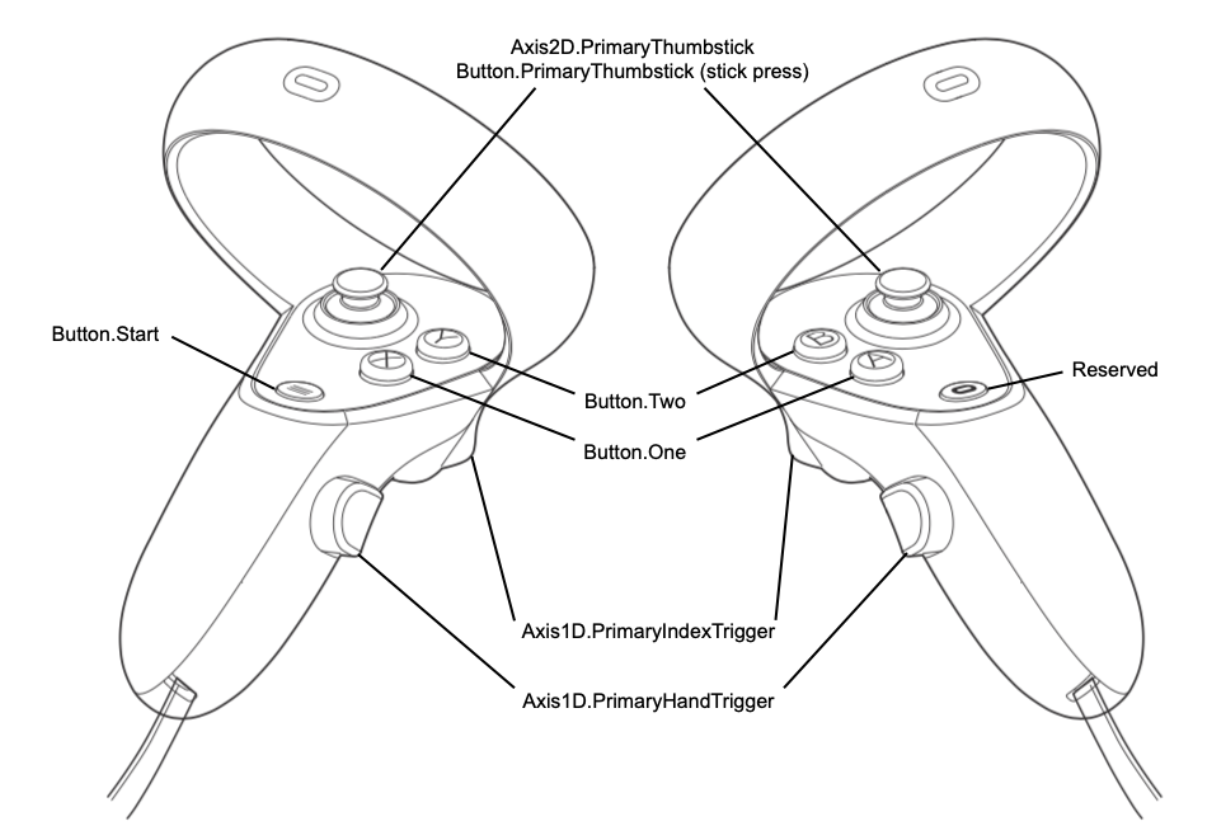 Axis2D.PrimaryThumbstick
Button.PrimaryThumbstick (stick press)

Button.Start

Y

X

B

A

Reserved

Button.Two

Button.One

Axis1D.PrimaryIndexTrigger

Axis1D.PrimaryHandTrigger