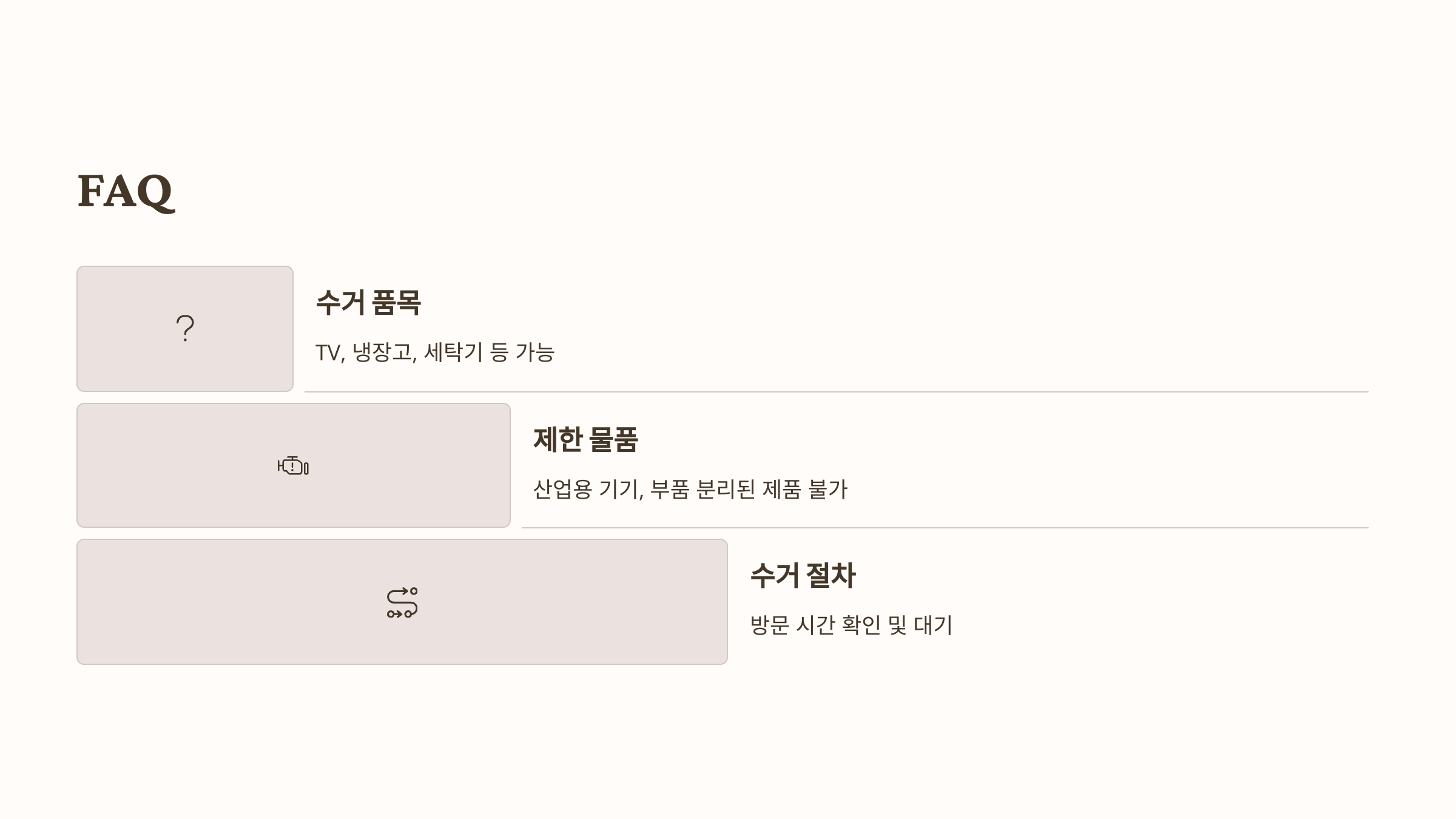 FAQ

?

수거 품목

TV, 냉장고, 세탁기 등 가능

제한 물품

산업용 기기, 부품 분리된 제품 불가

수거 절차

방문 시간 확인 및 대기