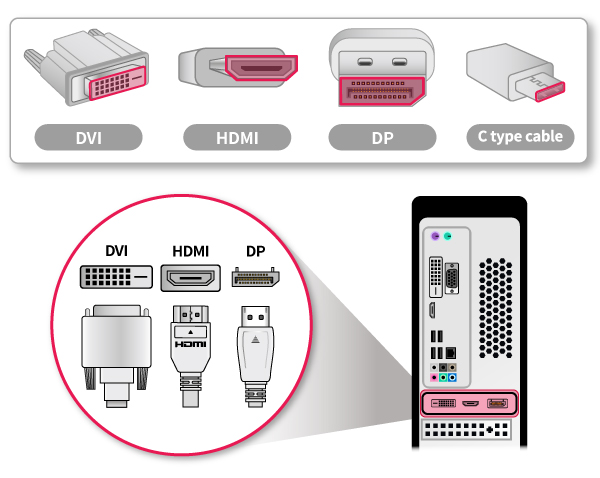 DVI
HDMI
DP
C type cable

DVI
HDMI
DP

HDMI