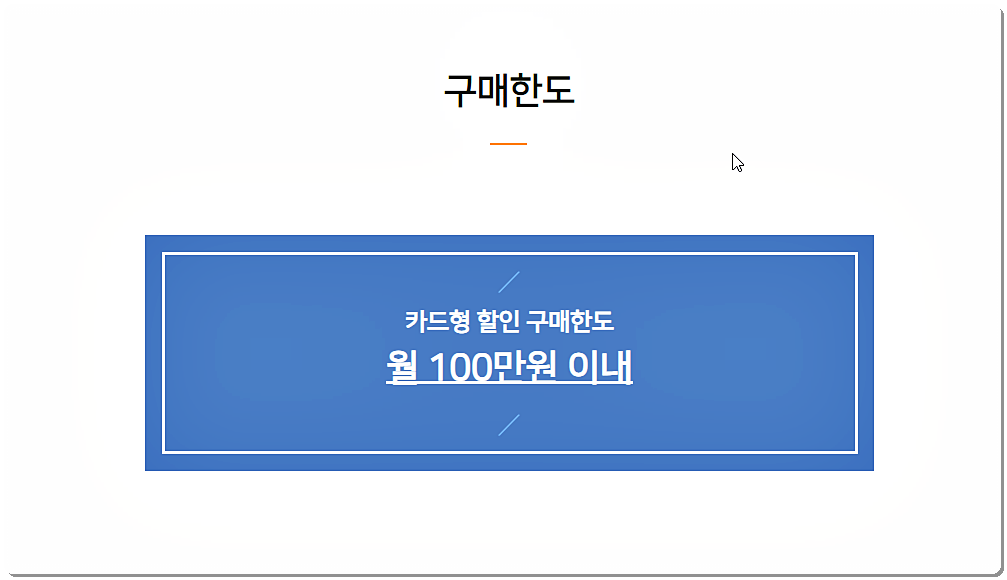 구매한도

카드형 할인 구매한도
월 100만원 이내