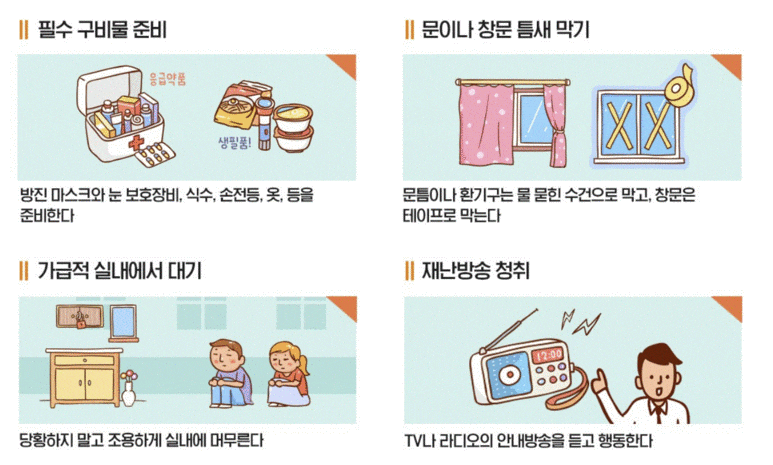 필수 구비물 준비

응급약품

생필품!

방진 마스크와 눈 보호장비, 식수, 손전등, 옷, 등을 준비한다

문이나 창문 틈새 막기

문틈이나 환기구는 물 묻힌 수건으로 막고, 창문은 테이프로 막는다

가급적 실내에서 대기

당황하지 말고 조용하게 실내에 머무른다

재난방송 청취

12:00

TV나 라디오의 안내방송을 듣고 행동한다