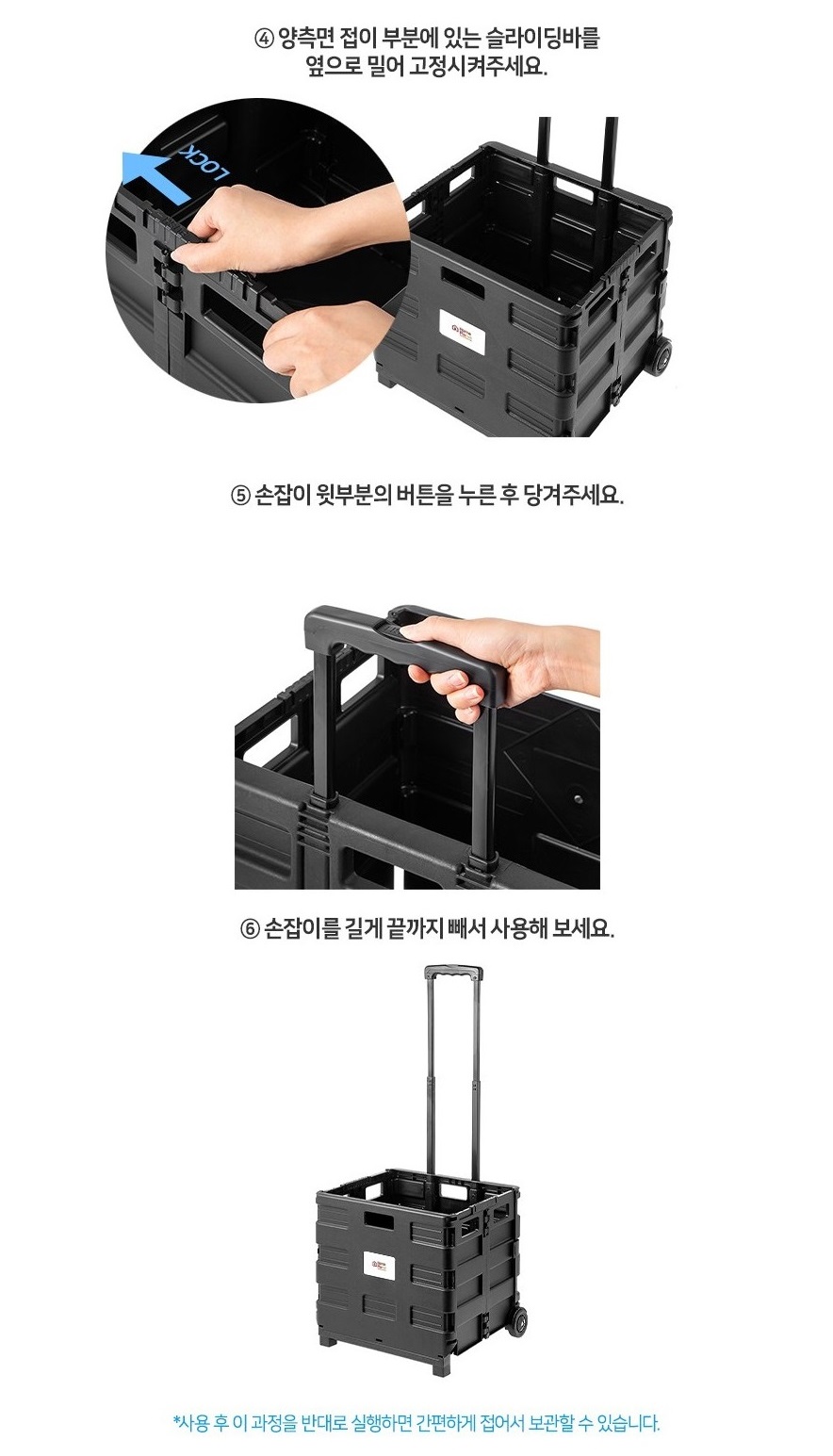 ④ 양측면 접이 부분에 있는 슬라이딩바를 옆으로 밀어 고정시켜주세요.

LOCK

⑤ 손잡이 윗부분의 버튼을 누른 후 당겨주세요.

⑥ 손잡이를 길게 끝까지 빼서 사용해 보세요.

*사용 후 이 과정을 반대로 실행하면 간편하게 접어서 보관할 수 있습니다.