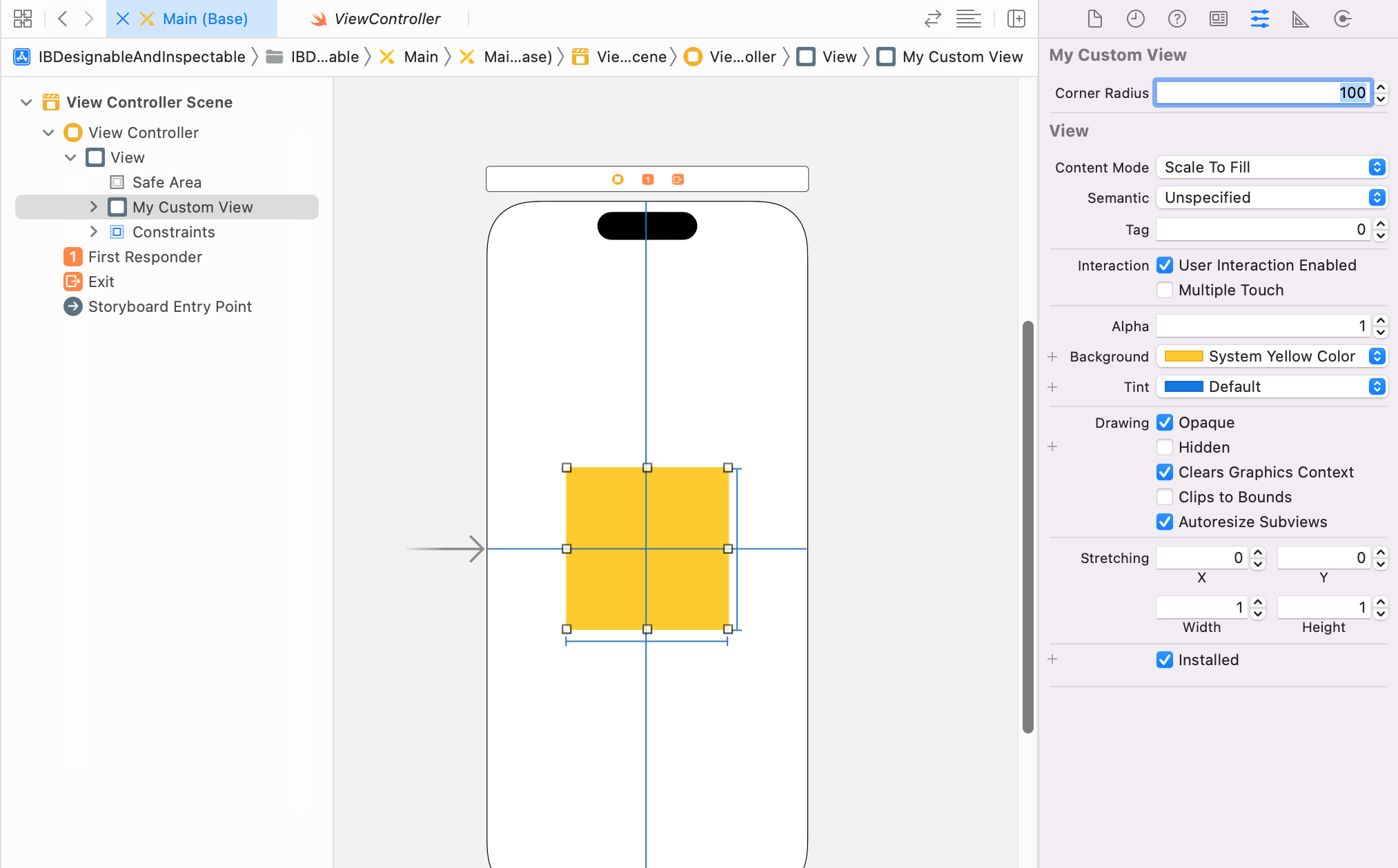 Main (Base)
ViewController

IBDesignableAndInspectable 〉 IBD...able 〉 Main 〉 Mai...ase) 〉 Vie...cene 〉 Vie...oller 〉 View 〉 My Custom View

View Controller Scene
View Controller
View
Safe Area
My Custom View
Constraints
First Responder
Exit
Storyboard Entry Point

My Custom View
Corner Radius 100

View
Content Mode Scale To Fill
Semantic Unspecified
Tag 0
Interaction User Interaction Enabled
Multiple Touch
Alpha 1
Background System Yellow Color
Tint Default
Drawing Opaque
Hidden
Clears Graphics Context
Clips to Bounds
Autoresize Subviews
Stretching 0 0
X Y
1 1
Width Height
Installed