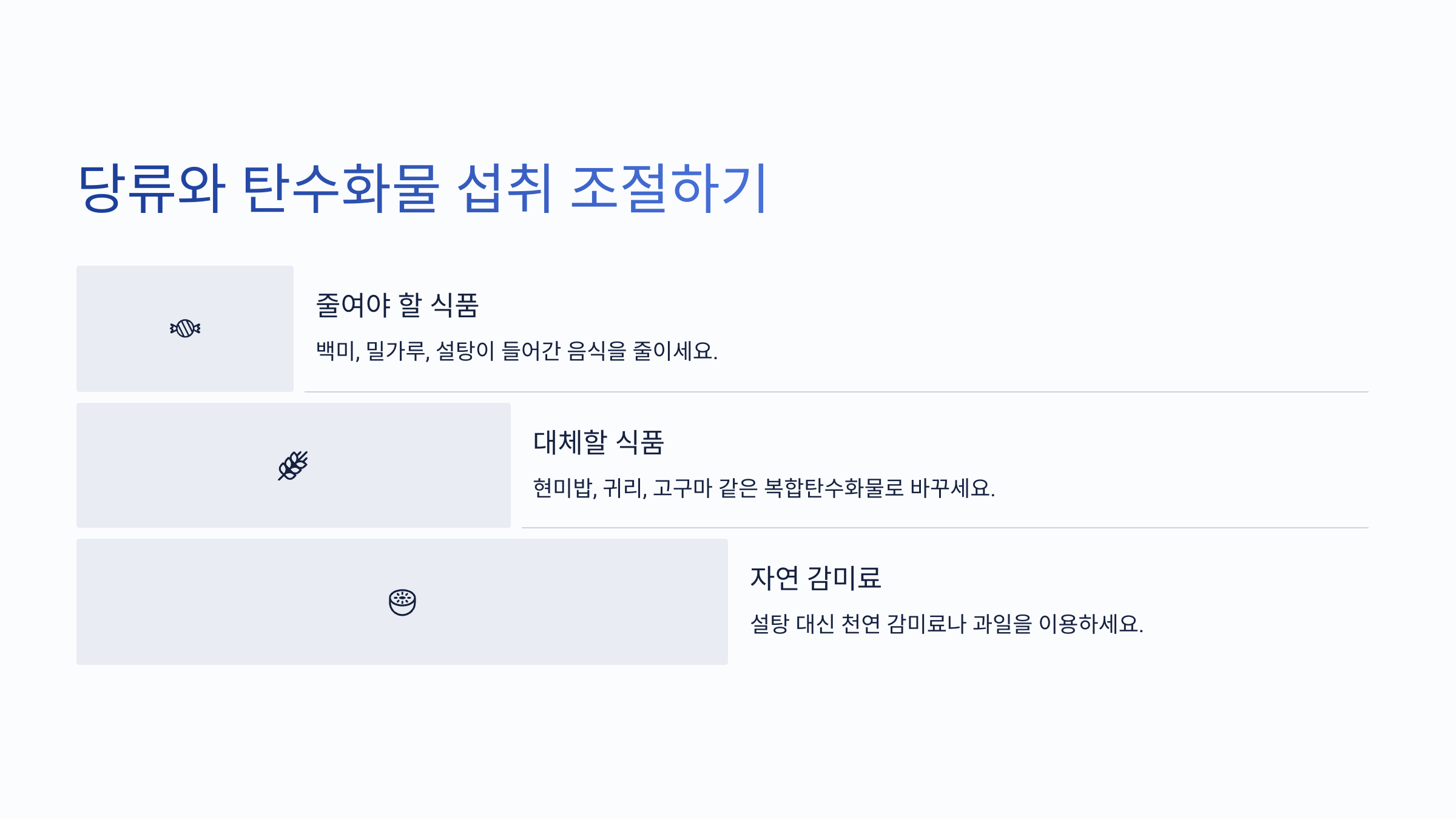 당류와 탄수화물 섭취 조절하기

줄여야 할 식품

백미, 밀가루, 설탕이 들어간 음식을 줄이세요.

대체할 식품

현미밥, 귀리, 고구마 같은 복합탄수화물로 바꾸세요.

자연 감미료

설탕 대신 천연 감미료나 과일을 이용하세요.