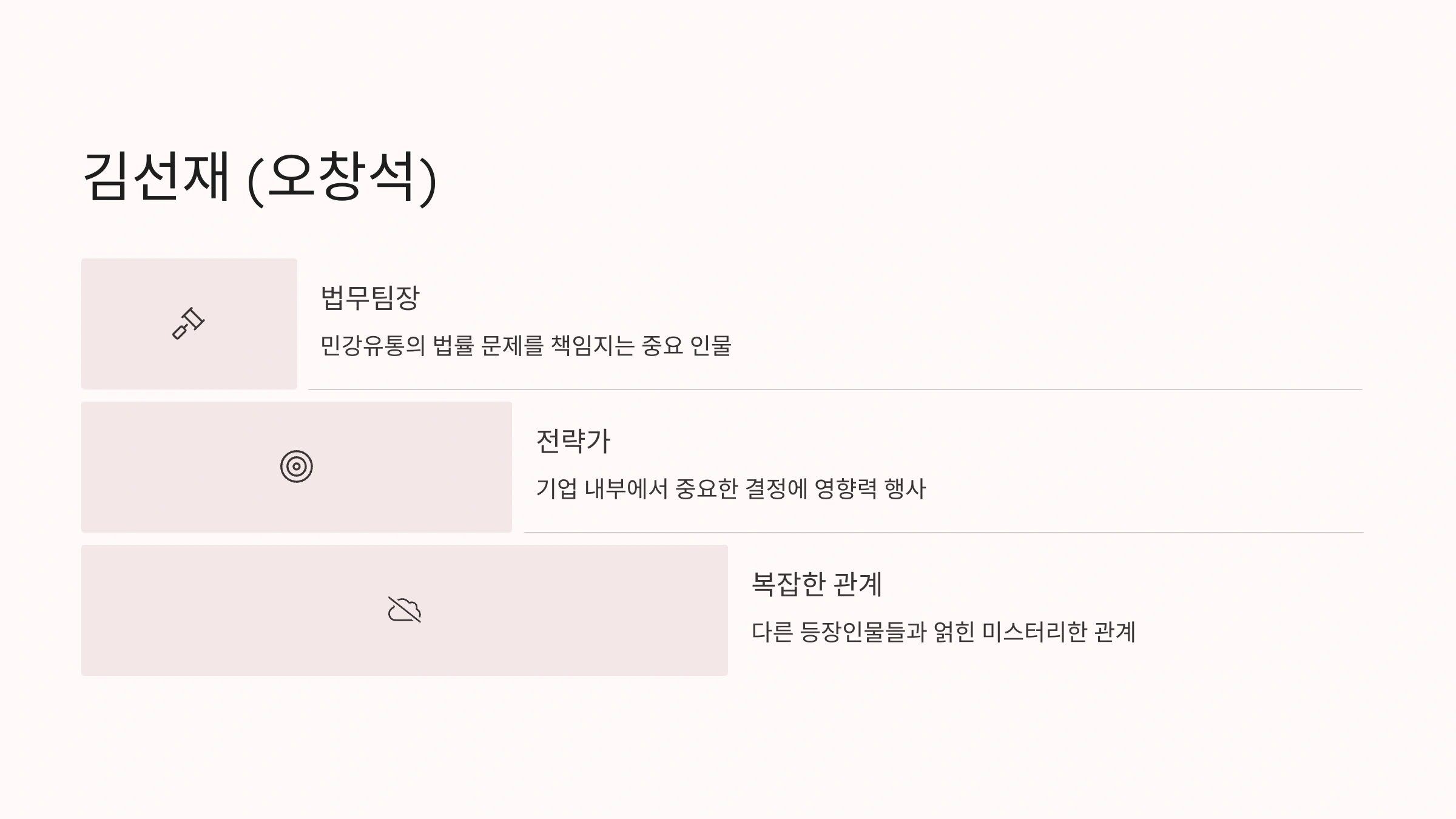 김선재 (오창석)

법무팀장

민강유통의 법률 문제를 책임지는 중요 인물

전략가

기업 내부에서 중요한 결정에 영향력 행사

복잡한 관계

다른 등장인물들과 얽힌 미스터리한 관계