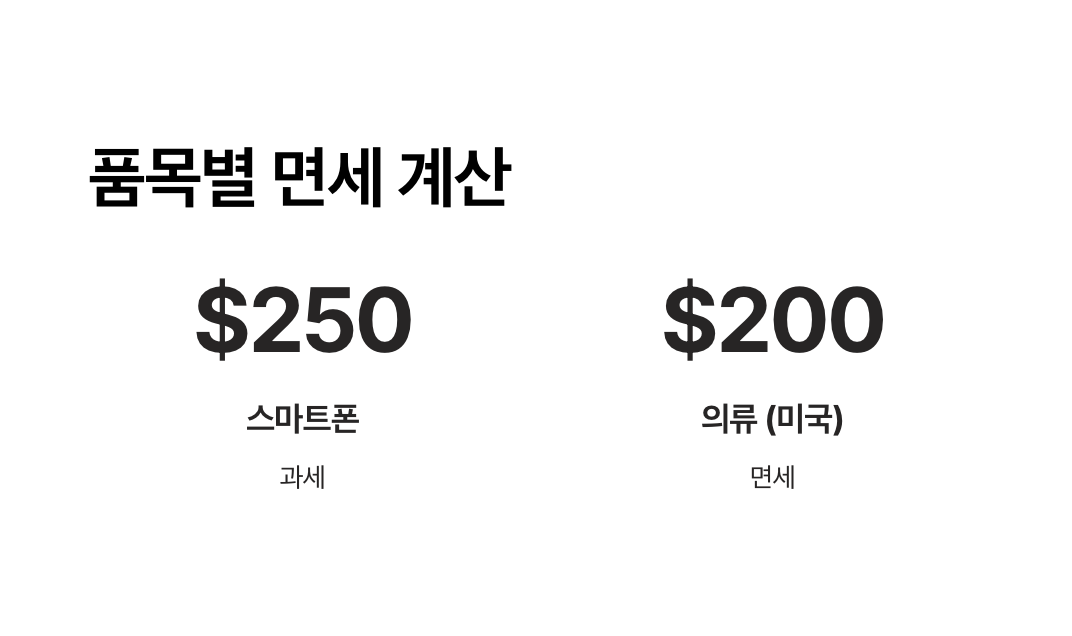 품목별 면세 계산

$250

스마트폰

과세

$200

의류 (미국)

면세