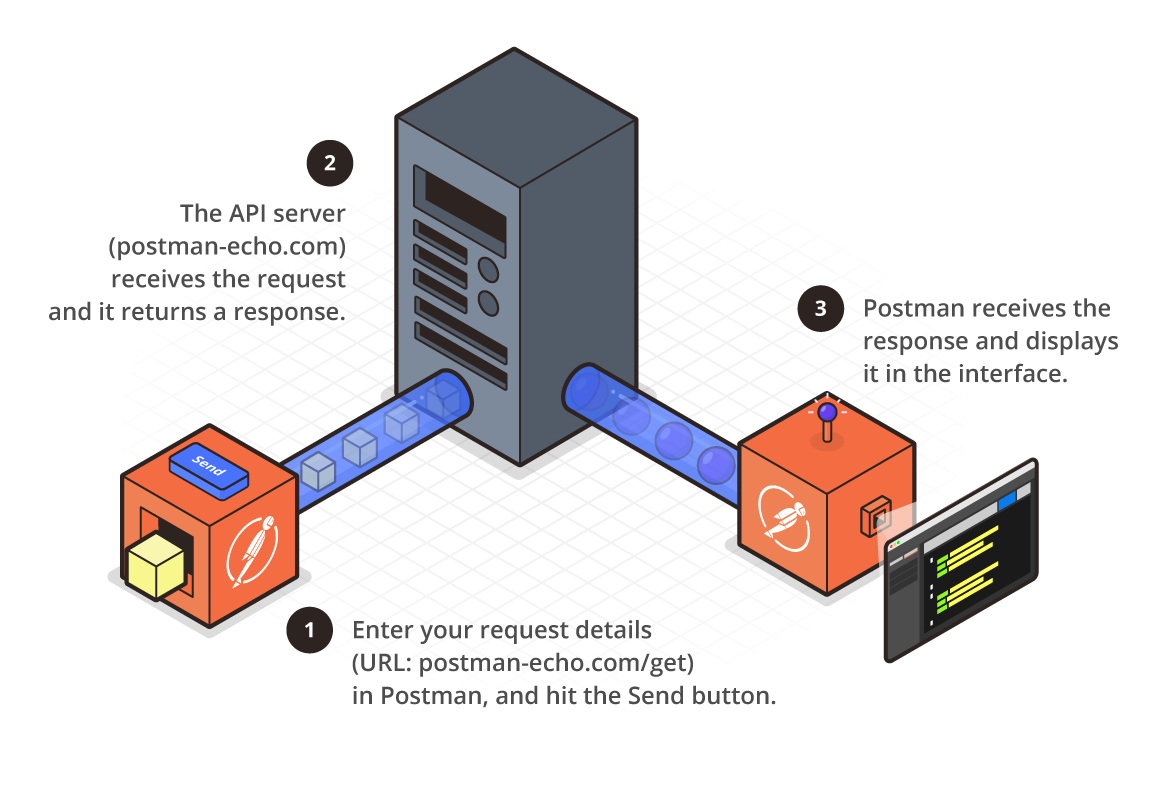 2

The API server (postman-echo.com) receives the request and it returns a response.

3

Postman receives the response and displays it in the interface.

Send

1

Enter your request details (URL: postman-echo.com/get) in Postman, and hit the Send button.