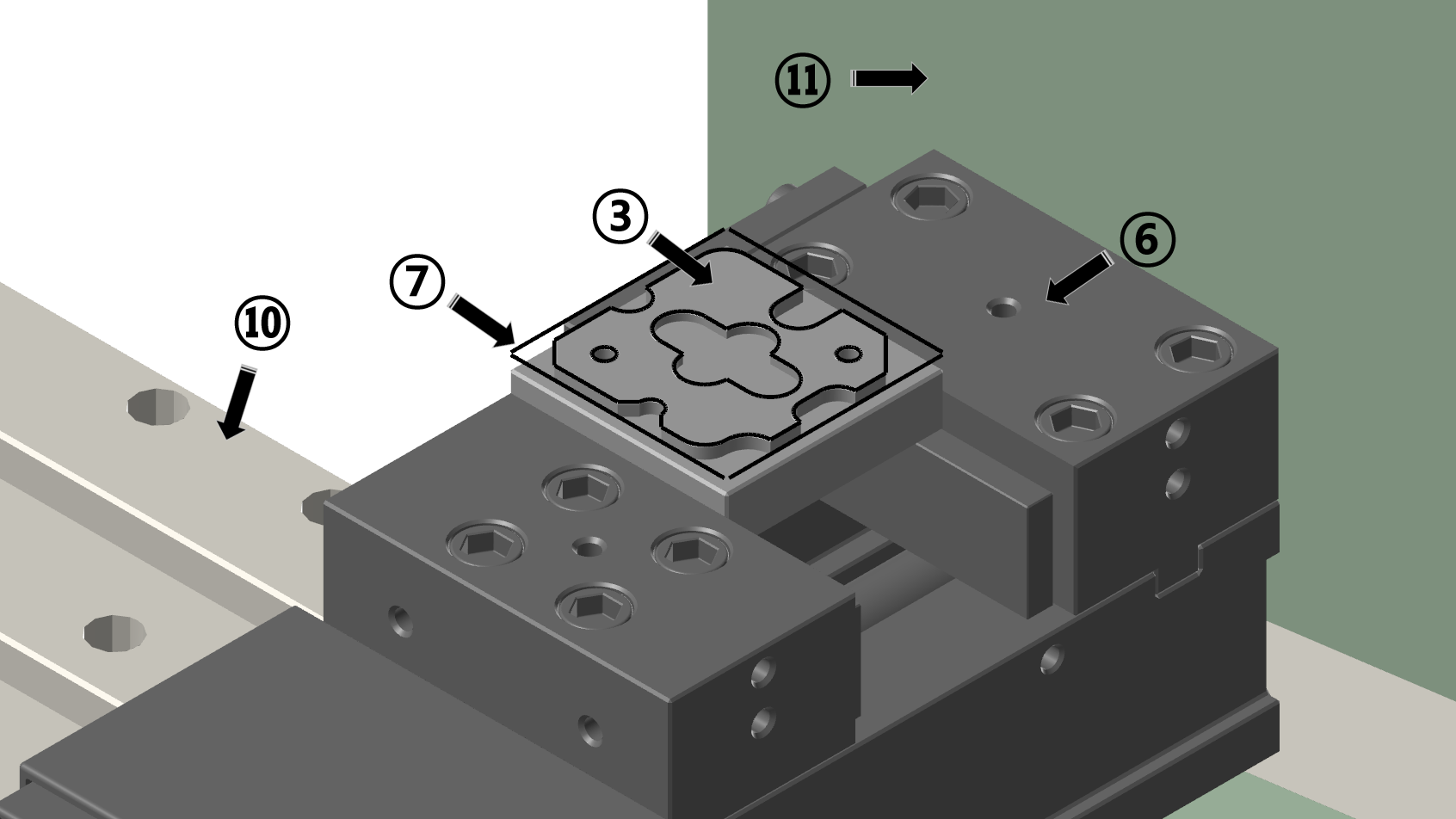 ⑪
③
⑥
⑦
⑩