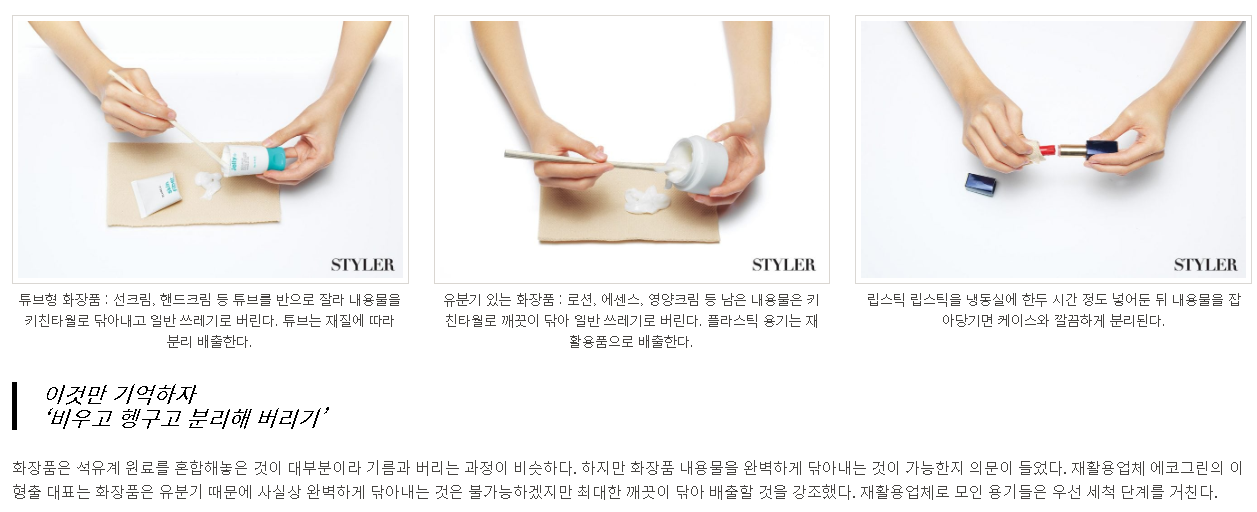 STYLER

튜브형 화장품 : 선크림, 핸드크림 등 튜브를 반으로 잘라 내용물을 키친타월로 닦아내고 일반 쓰레기로 버린다. 튜브는 재질에 따라 분리 배출한다.

STYLER

유분기 있는 화장품 : 로션, 에센스, 영양크림 등 남은 내용물은 키친타월로 깨끗이 닦아 일반 쓰레기로 버린다. 플라스틱 용기는 재활용품으로 배출한다.

STYLER

립스틱 립스틱을 냉동실에 한두 시간 정도 넣어둔 뒤 내용물을 잡아당기면 케이스와 깔끔하게 분리된다.

이것만 기억하자
'비우고 헹구고 분리해 버리기'

화장품은 석유계 원료를 혼합해놓은 것이 대부분이라 기름과 버리는 과정이 비슷하다. 하지만 화장품 내용물을 완벽하게 닦아내는 것이 가능한지 의문이 들었다. 재활용업체 에코그린의 이형출 대표는 화장품은 유분기 때문에 사실상 완벽하게 닦아내는 것은 불가능하겠지만 최대한 깨끗이 닦아 배출할 것을 강조했다. 재활용업체로 모인 용기들은 우선 세척 단계를 거친다.