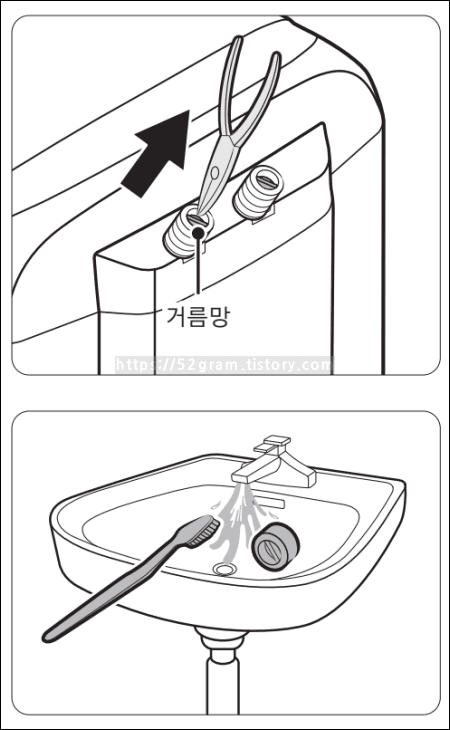 거름망

https://52gram.tistory.com