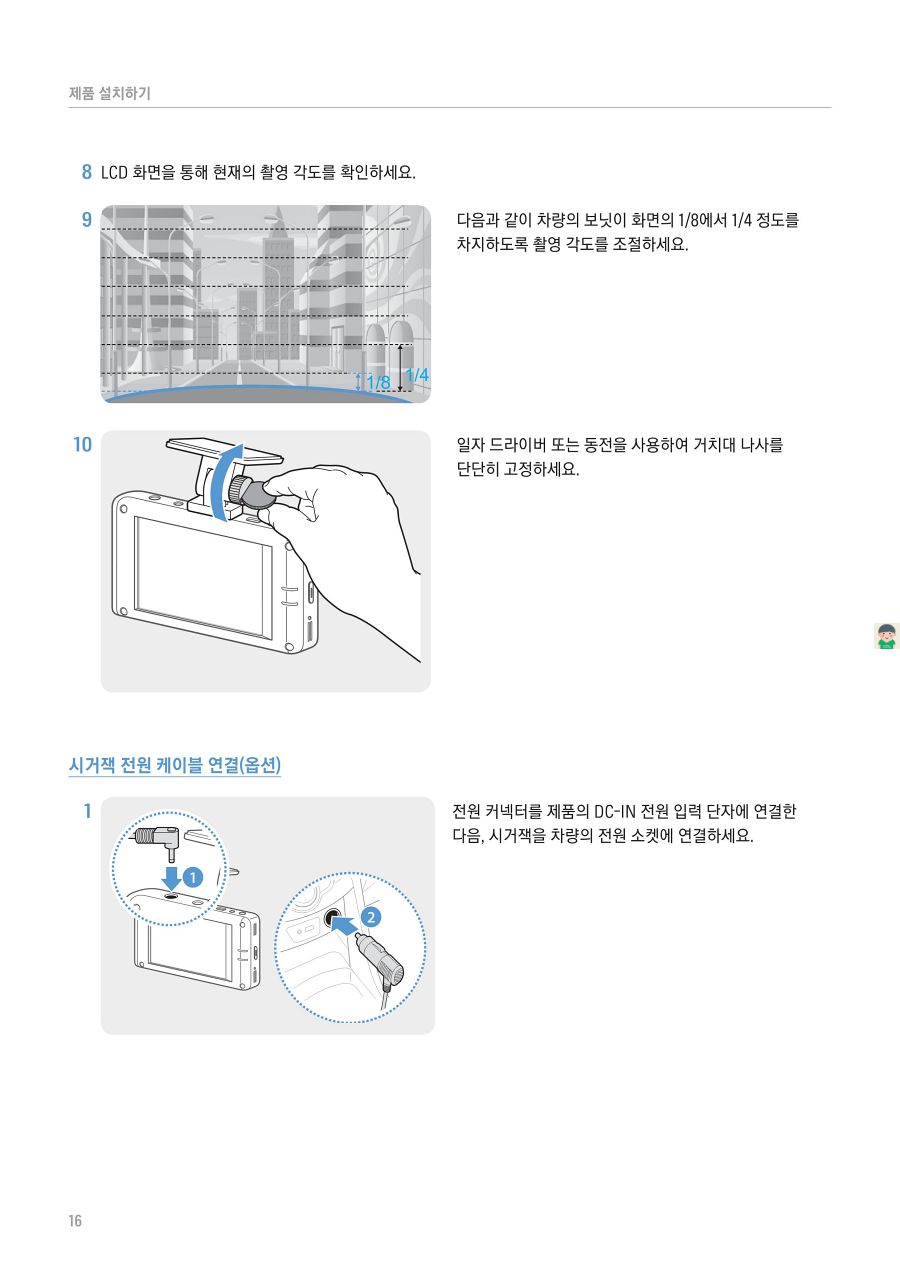 제품 설치하기

8 LCD 화면을 통해 현재의 촬영 각도를 확인하세요.

9

1/8 1/4

다음과 같이 차량의 보닛이 화면의 1/8에서 1/4 정도를 차지하도록 촬영 각도를 조절하세요.

10

일자 드라이버 또는 동전을 사용하여 거치대 나사를 단단히 고정하세요.

시거잭 전원 케이블 연결(옵션)

1

1

2

전원 커넥터를 제품의 DC-IN 전원 입력 단자에 연결한 다음, 시거잭을 차량의 전원 소켓에 연결하세요.

16