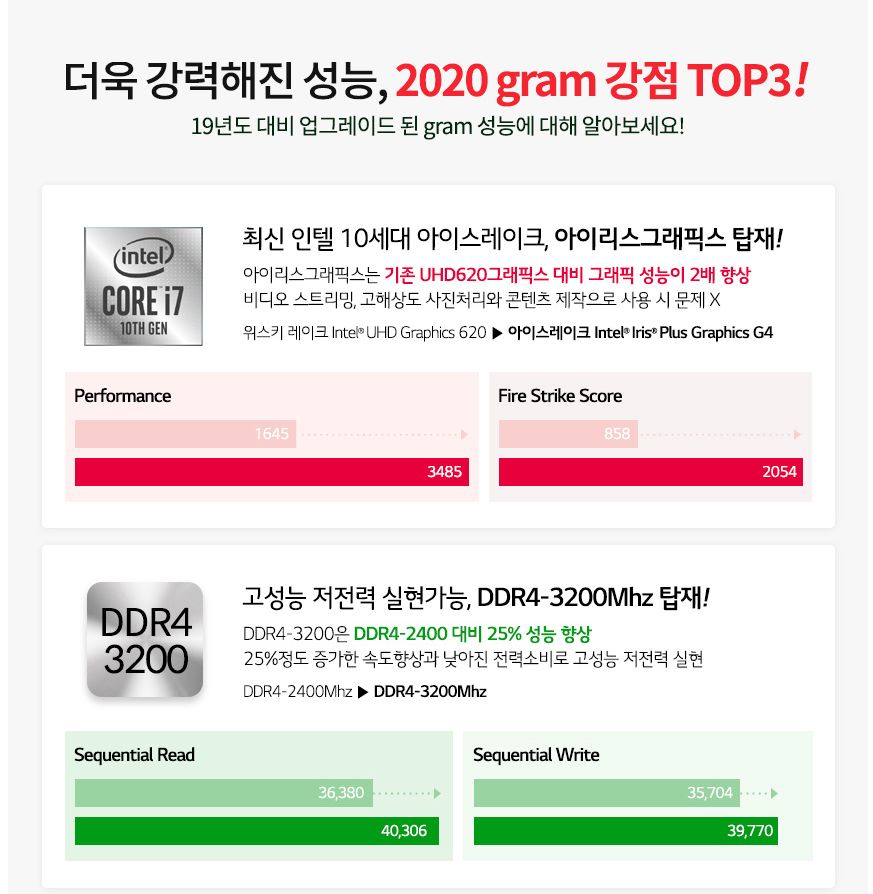 더욱 강력해진 성능, 2020 gram 강점 TOP3!

19년도 대비 업그레이드 된 gram 성능에 대해 알아보세요!

intel
CORE i7
10TH GEN

최신 인텔 10세대 아이스레이크, 아이리스그래픽스 탑재!

아이리스그래픽스는 기존 UHD620그래픽스 대비 그래픽 성능이 2배 향상
비디오 스트리밍, 고해상도 사진처리와 콘텐츠 제작으로 사용 시 문제 X

위스키 레이크 Intel® UHD Graphics 620 ▶ 아이스레이크 Intel® Iris® Plus Graphics G4

Performance
1645
3485

Fire Strike Score
858
2054

DDR4
3200

고성능 저전력 실현가능, DDR4-3200Mhz 탑재!

DDR4-3200은 DDR4-2400 대비 25% 성능 향상
25%정도 증가한 속도향상과 낮아진 전력소비로 고성능 저전력 실현

DDR4-2400Mhz ▶ DDR4-3200Mhz

Sequential Read
36,380
40,306

Sequential Write
35,704
39,770