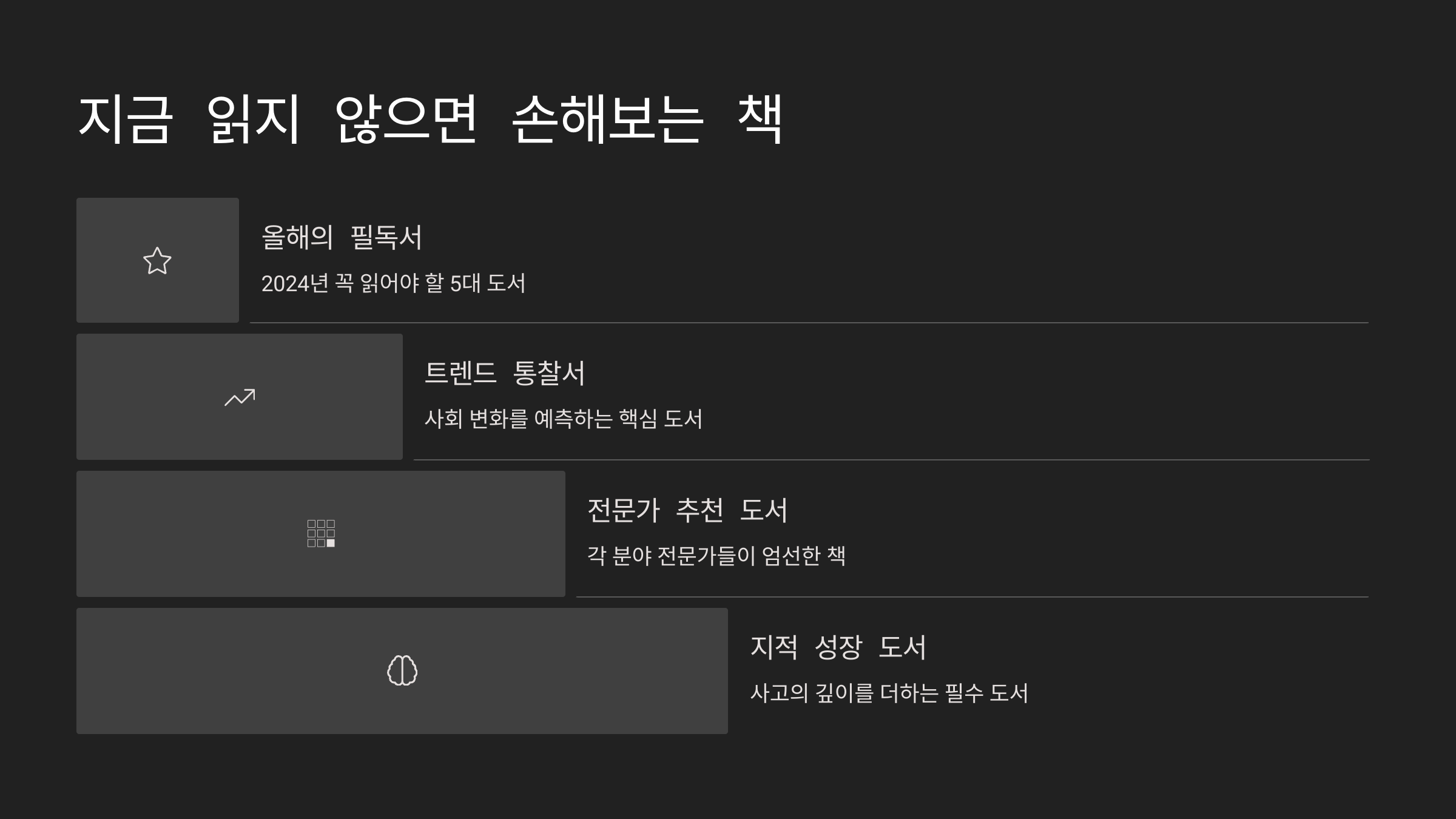 지금 읽지 않으면 손해보는 책

올해의 필독서

2024년 꼭 읽어야 할 5대 도서

트렌드 통찰서

사회 변화를 예측하는 핵심 도서

전문가 추천 도서

각 분야 전문가들이 엄선한 책

지적 성장 도서

사고의 깊이를 더하는 필수 도서