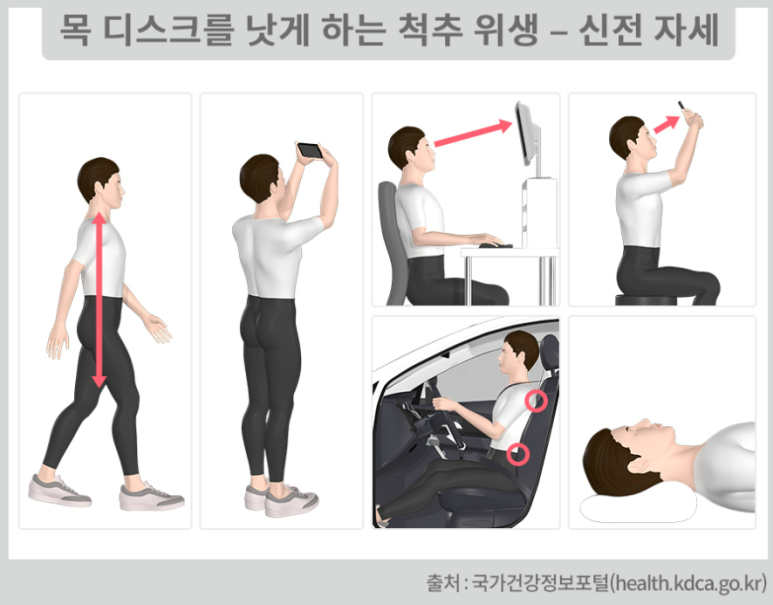 목 디스크를 낫게 하는 척추 위생 – 신전 자세

출처 : 국가건강정보포털(health.kdca.go.kr)