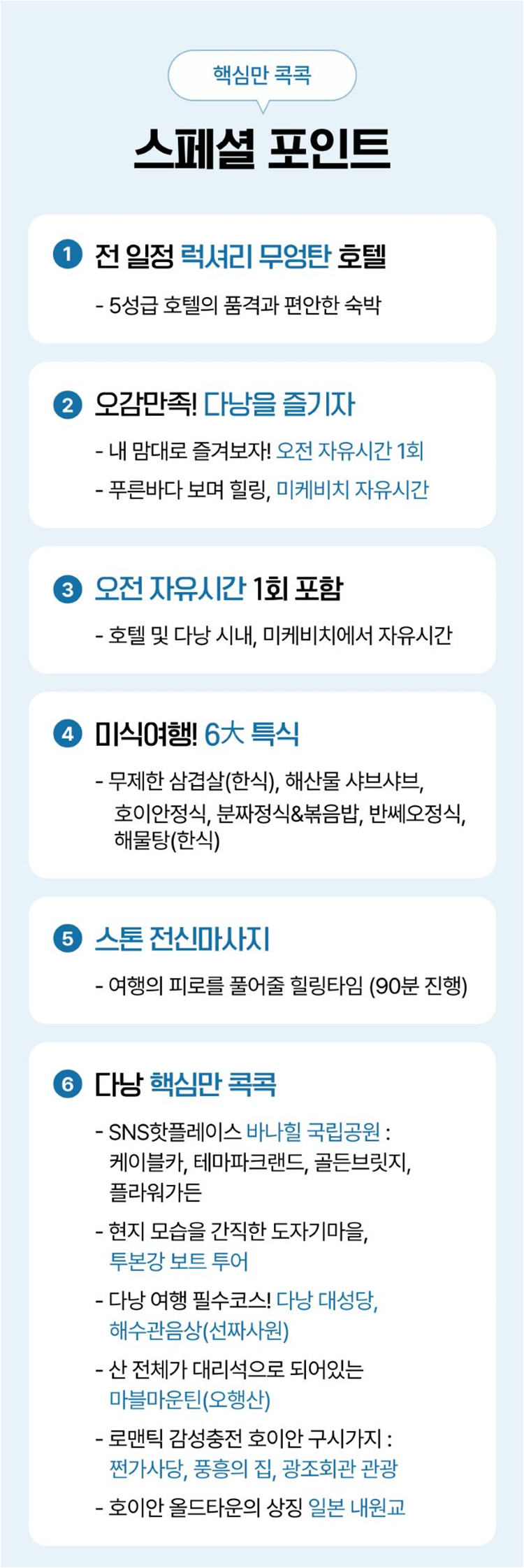 핵심만 콕콕

스페셜 포인트

1 전 일정 럭셔리 무엉탄 호텔

- 5성급 호텔의 품격과 편안한 숙박

2 오감만족! 다낭을 즐기자

- 내 맘대로 즐겨보자! 오전 자유시간 1회

- 푸른바다 보며 힐링, 미케비치 자유시간

3 오전 자유시간 1회 포함

- 호텔 및 다낭 시내, 미케비치에서 자유시간

4 미식여행! 6大 특식

- 무제한 삼겹살(한식), 해산물 샤브샤브, 호이안정식, 분짜정식&볶음밥, 반쎄오정식, 해물탕(한식)

5 스톤 전신마사지

- 여행의 피로를 풀어줄 힐링타임 (90분 진행)

6 다낭 핵심만 콕콕

- SNS핫플레이스 바나힐 국립공원 : 케이블카, 테마파크랜드, 골든브릿지, 플라워가든

- 현지 모습을 간직한 도자기마을, 투본강 보트 투어

- 다낭 여행 필수코스! 다낭 대성당, 해수관음상(선짜사원)

- 산 전체가 대리석으로 되어있는 마블마운틴(오행산)

- 로맨틱 감성충전 호이안 구시가지 : 쩐가사당, 풍흥의 집, 광조회관 관광

- 호이안 올드타운의 상징 일본 내원교