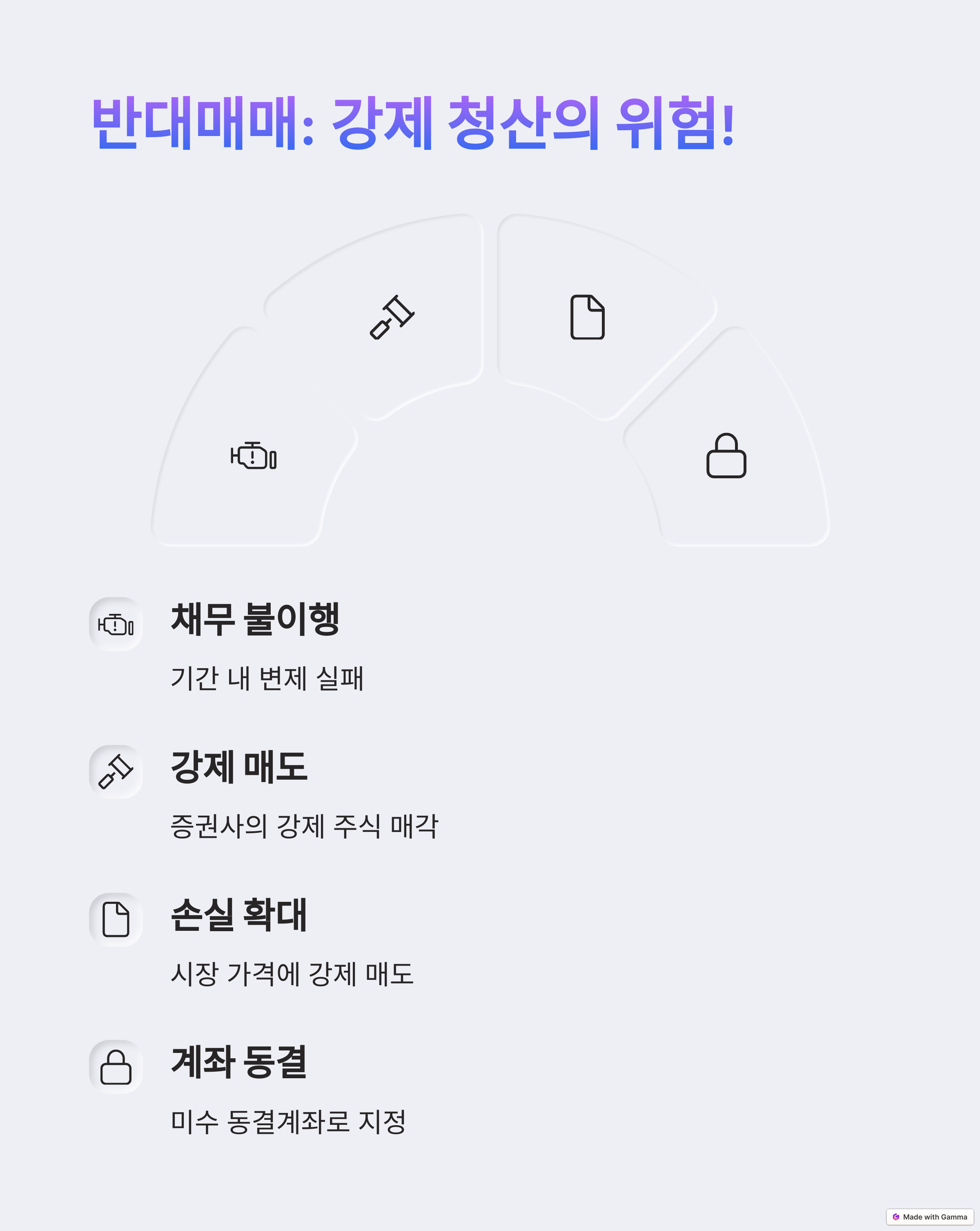 반대매매: 강제 청산의 위험!

채무 불이행

기간 내 변제 실패

강제 매도

증권사의 강제 주식 매각

손실 확대

시장 가격에 강제 매도

계좌 동결

미수 동결계좌로 지정

Made with Gamma