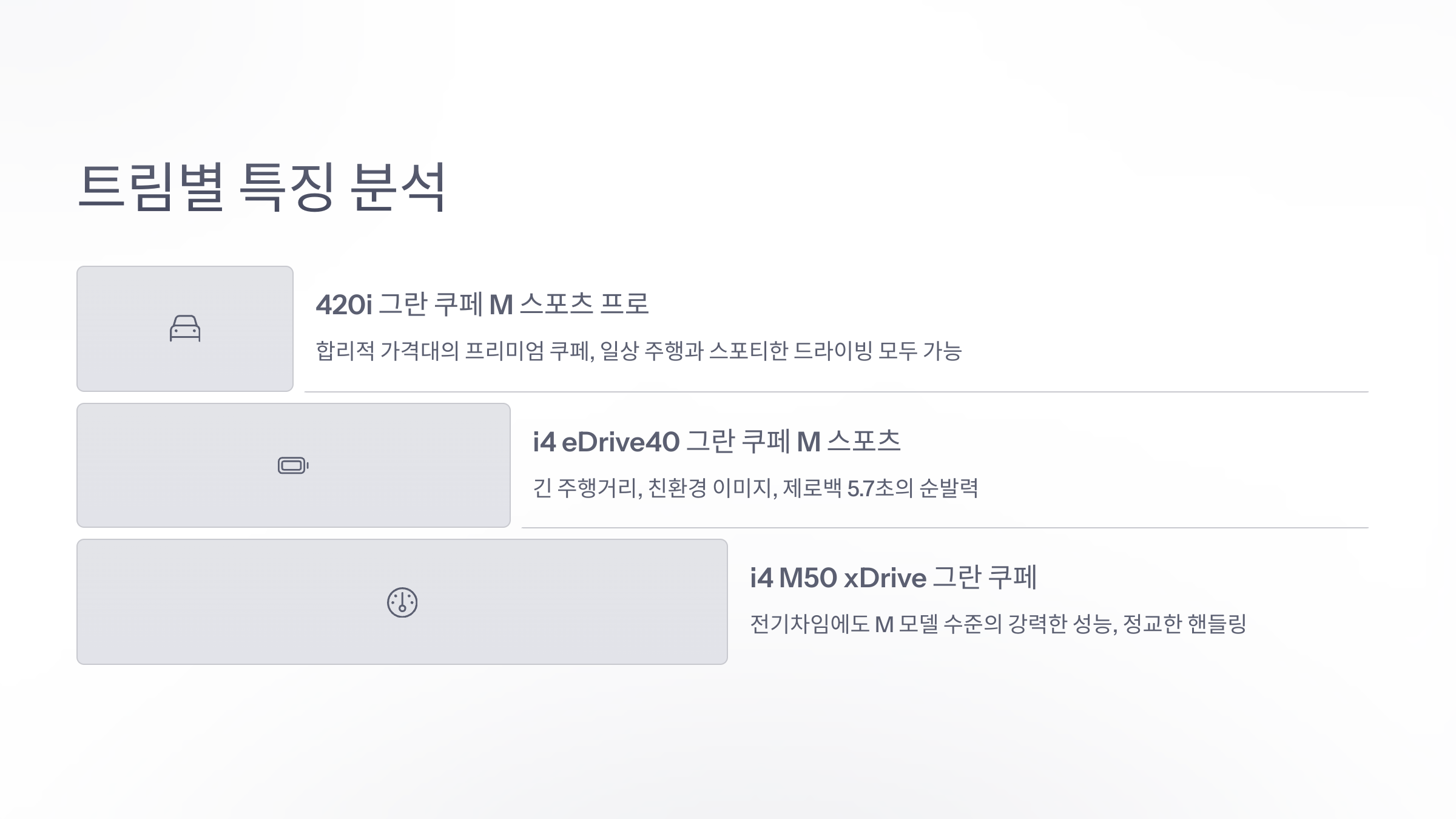 트림별 특징 분석

420i 그란 쿠페 M 스포츠 프로

합리적 가격대의 프리미엄 쿠페, 일상 주행과 스포티한 드라이빙 모두 가능

i4 eDrive40 그란 쿠페 M 스포츠

긴 주행거리, 친환경 이미지, 제로백 5.7초의 순발력

i4 M50 xDrive 그란 쿠페

전기차임에도 M 모델 수준의 강력한 성능, 정교한 핸들링