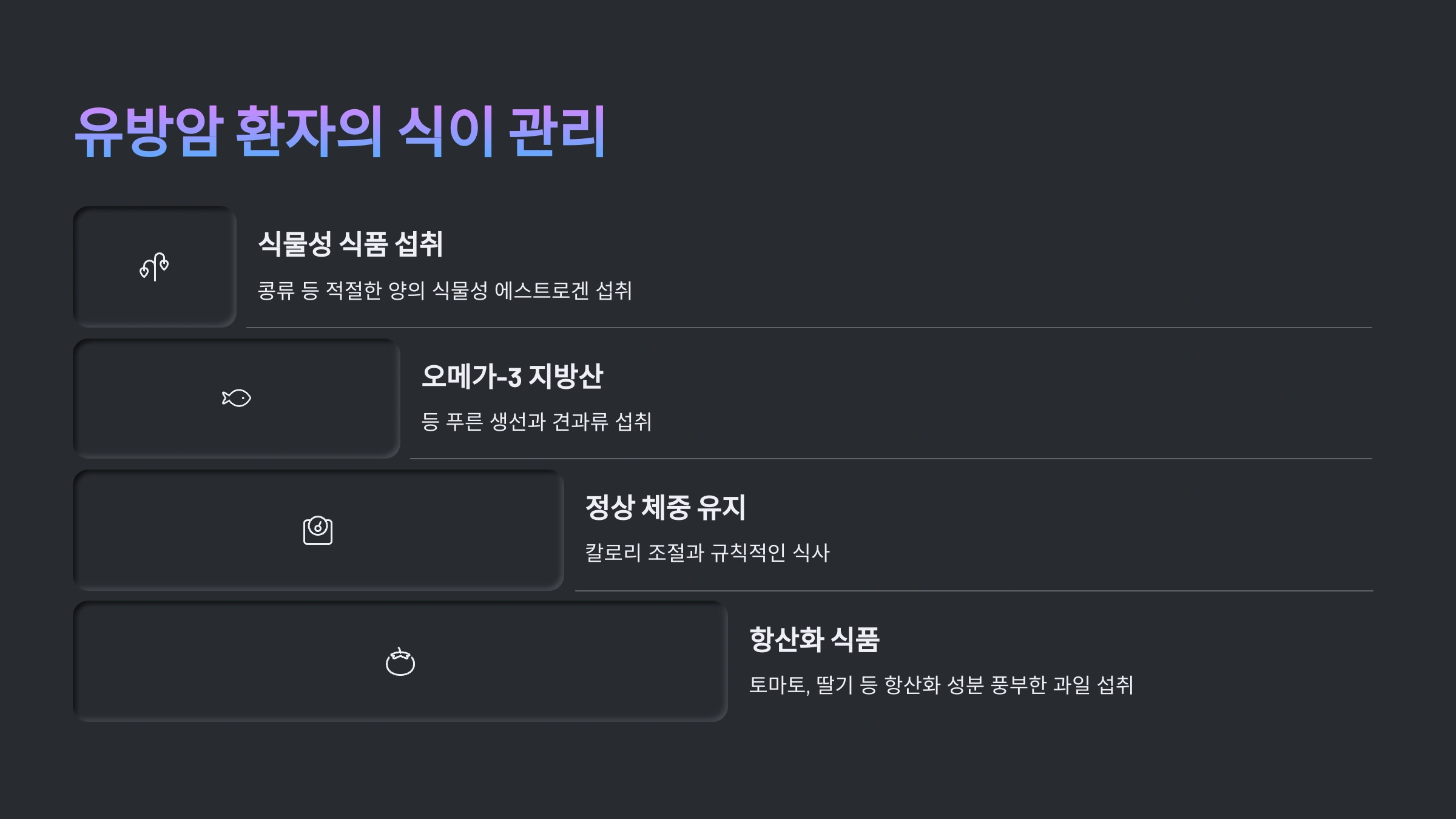 유방암 환자의 식이 관리

식물성 식품 섭취

콩류 등 적절한 양의 식물성 에스트로겐 섭취

오메가-3 지방산

등 푸른 생선과 견과류 섭취

정상 체중 유지

칼로리 조절과 규칙적인 식사

항산화 식품

토마토, 딸기 등 항산화 성분 풍부한 과일 섭취