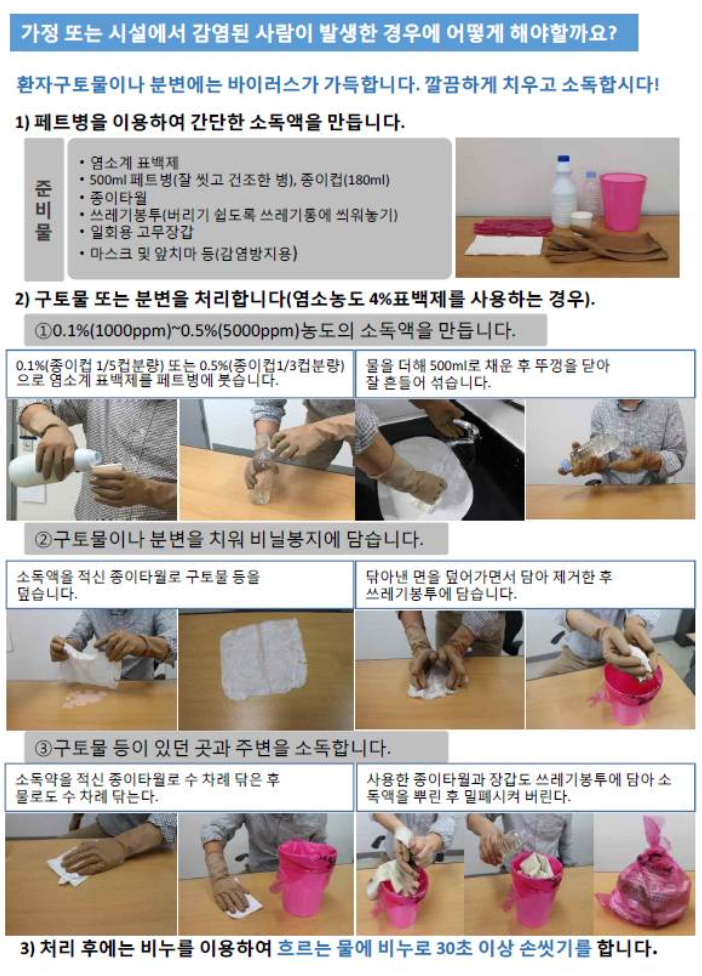 가정 또는 시설에서 감염된 사람이 발생한 경우에 어떻게 해야할까요?

환자구토물이나 분변에는 바이러스가 가득합니다. 깔끔하게 치우고 소독합시다!

1) 페트병을 이용하여 간단한 소독액을 만듭니다.

준비물

• 염소계 표백제
• 500ml 페트병(잘 씻고 건조한 병), 종이컵(180ml)
• 종이타월
• 쓰레기봉투(버리기 쉽도록 쓰레기통에 씌워놓기)
• 일회용 고무장갑
• 마스크 및 앞치마 등(감염방지용)

2) 구토물 또는 분변을 처리합니다(염소농도 4%표백제를 사용하는 경우).

①0.1%(1000ppm)~0.5%(5000ppm)농도의 소독액을 만듭니다.

0.1%(종이컵 1/5컵분량) 또는 0.5%(종이컵1/3컵분량)으로 염소계 표백제를 페트병에 붓습니다.

물을 더해 500ml로 채운 후 뚜껑을 닫아 잘 흔들어 섞습니다.

②구토물이나 분변을 치워 비닐봉지에 담습니다.

소독액을 적신 종이타월로 구토물 등을 덮습니다.

닦아낸 면을 덮어가면서 담아 제거한 후 쓰레기봉투에 담습니다.

③구토물 등이 있던 곳과 주변을 소독합니다.

소독약을 적신 종이타월로 수 차례 닦은 후 물로도 수 차례 닦는다.

사용한 종이타월과 장갑도 쓰레기봉투에 담아 소독액을 뿌린 후 밀폐시켜 버린다.

3) 처리 후에는 비누를 이용하여 흐르는 물에 비누로 30초 이상 손씻기를 합니다.